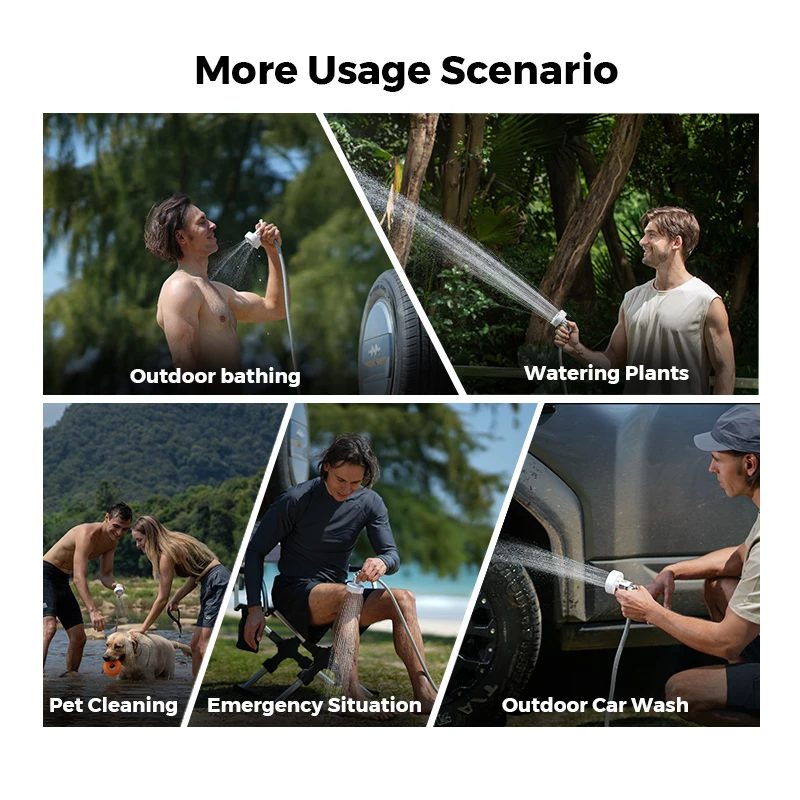 More Usage Scenario

Outdoor bathing

Watering Plants

Pet Cleaning

Emergency Situation

Outdoor Car Wash