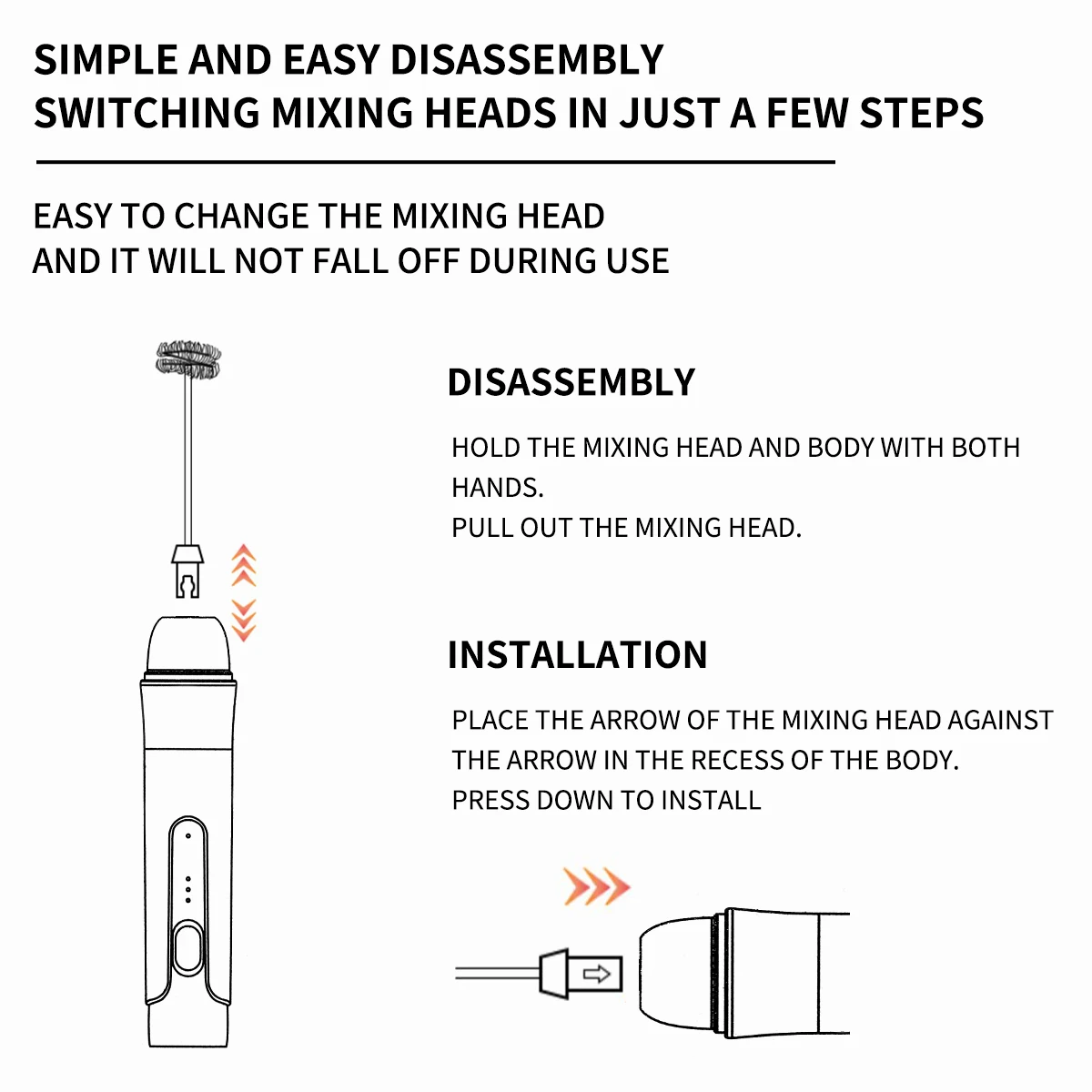 SIMPLE AND EASY DISASSEMBLY
SWITCHING MIXING HEADS IN JUST A FEW STEPS

EASY TO CHANGE THE MIXING HEAD
AND IT WILL NOT FALL OFF DURING USE

DISASSEMBLY

HOLD THE MIXING HEAD AND BODY WITH BOTH HANDS.
PULL OUT THE MIXING HEAD.

INSTALLATION

PLACE THE ARROW OF THE MIXING HEAD AGAINST THE ARROW IN THE RECESS OF THE BODY.
PRESS DOWN TO INSTALL