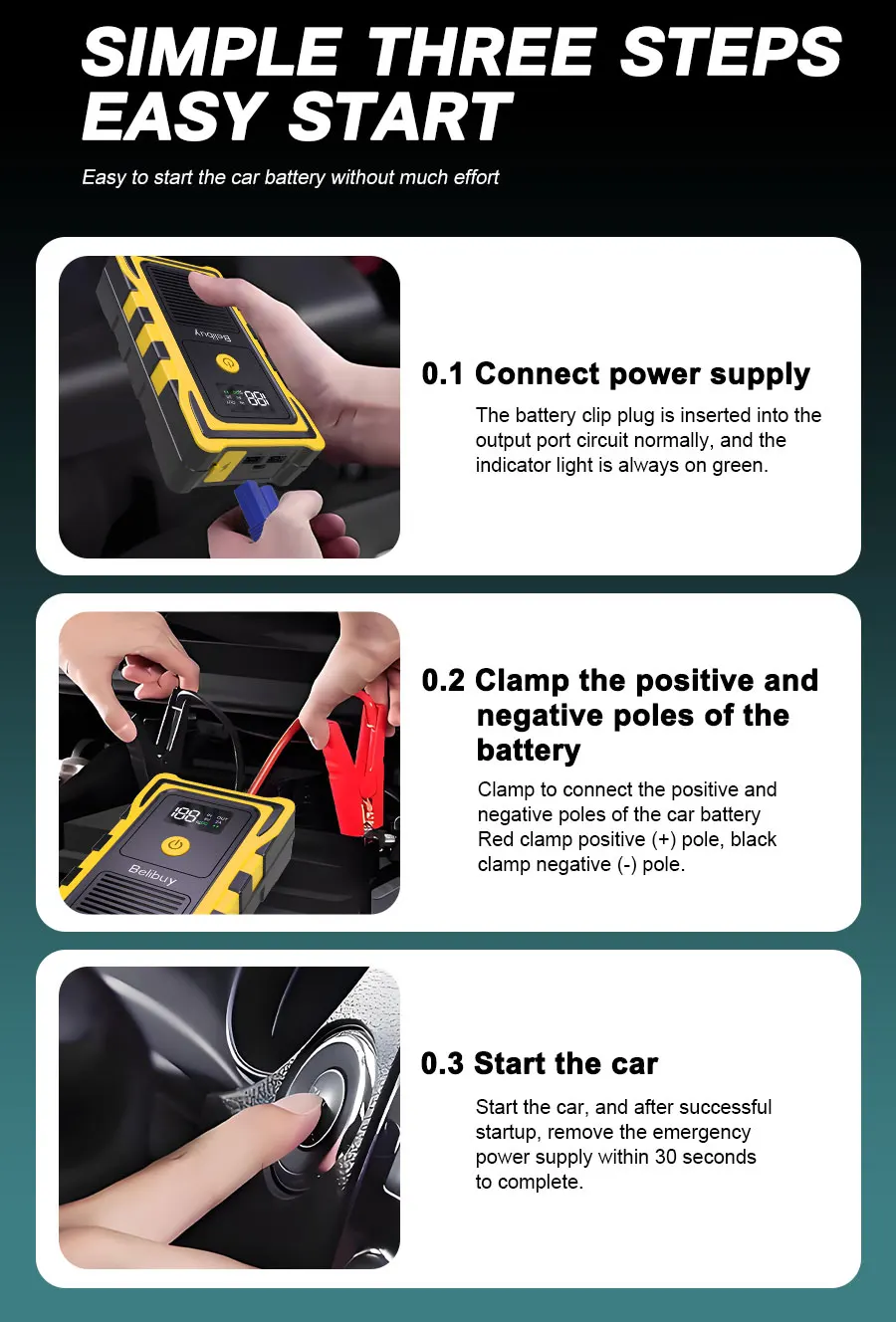 SIMPLE THREE STEPS EASY START

Easy to start the car battery without much effort

Belibuy

188

0.1 Connect power supply

The battery clip plug is inserted into the output port circuit normally, and the indicator light is always on green.

188

Belibuy

0.2 Clamp the positive and negative poles of the battery

Clamp to connect the positive and negative poles of the car battery Red clamp positive (+) pole, black clamp negative (-) pole.

0.3 Start the car

Start the car, and after successful startup, remove the emergency power supply within 30 seconds to complete.