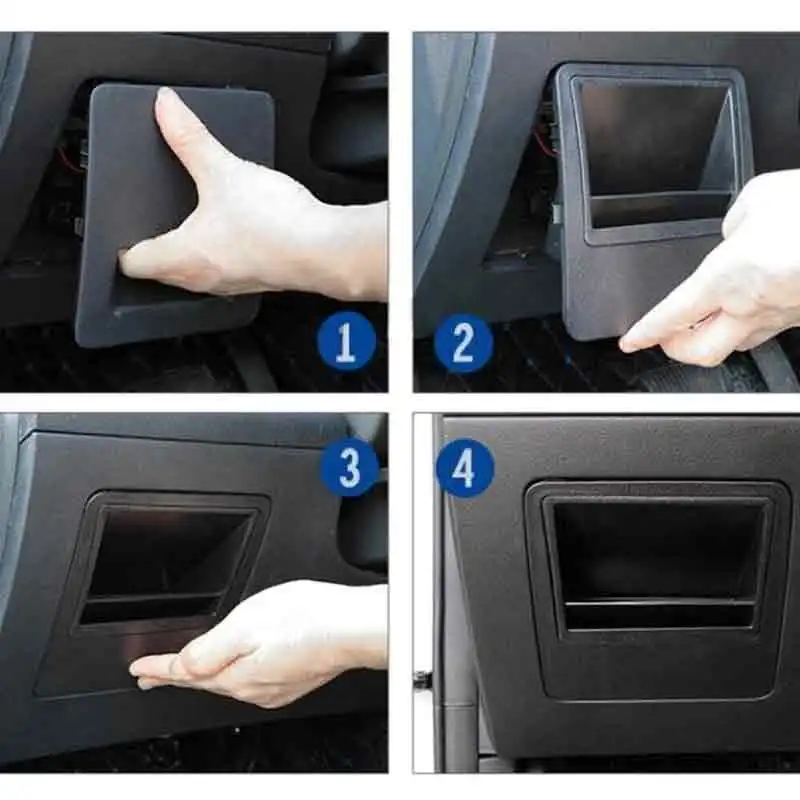 1
2
3
4