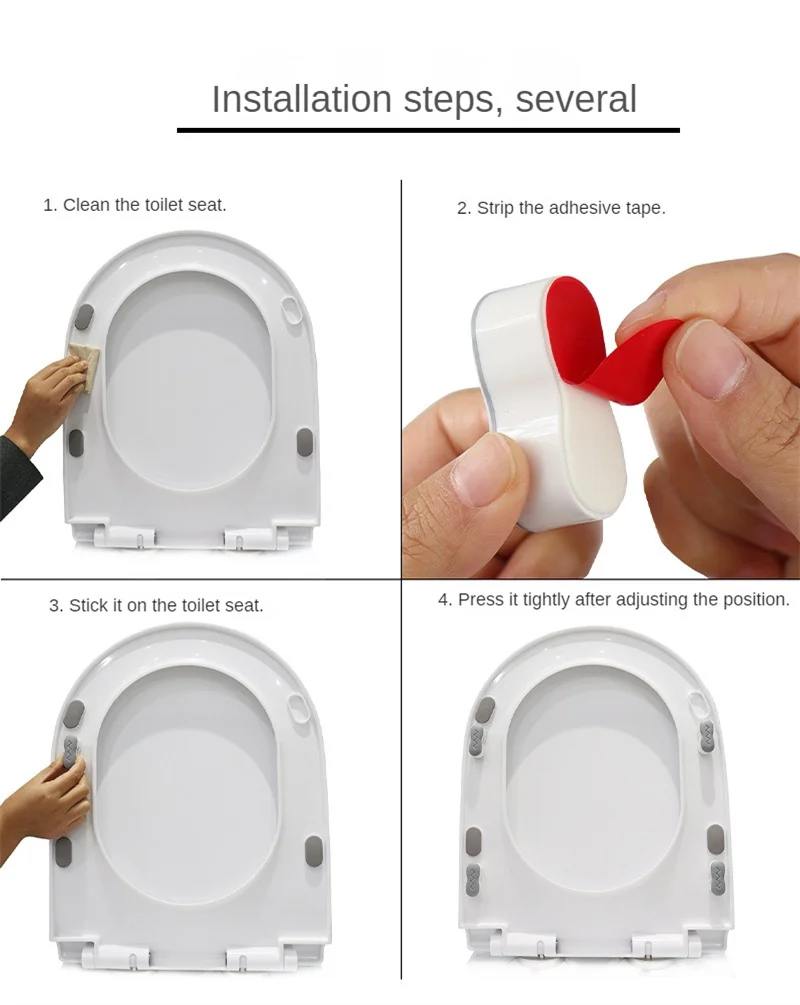 Installation steps, several

1. Clean the toilet seat.

2. Strip the adhesive tape.

3. Stick it on the toilet seat.

4. Press it tightly after adjusting the position.