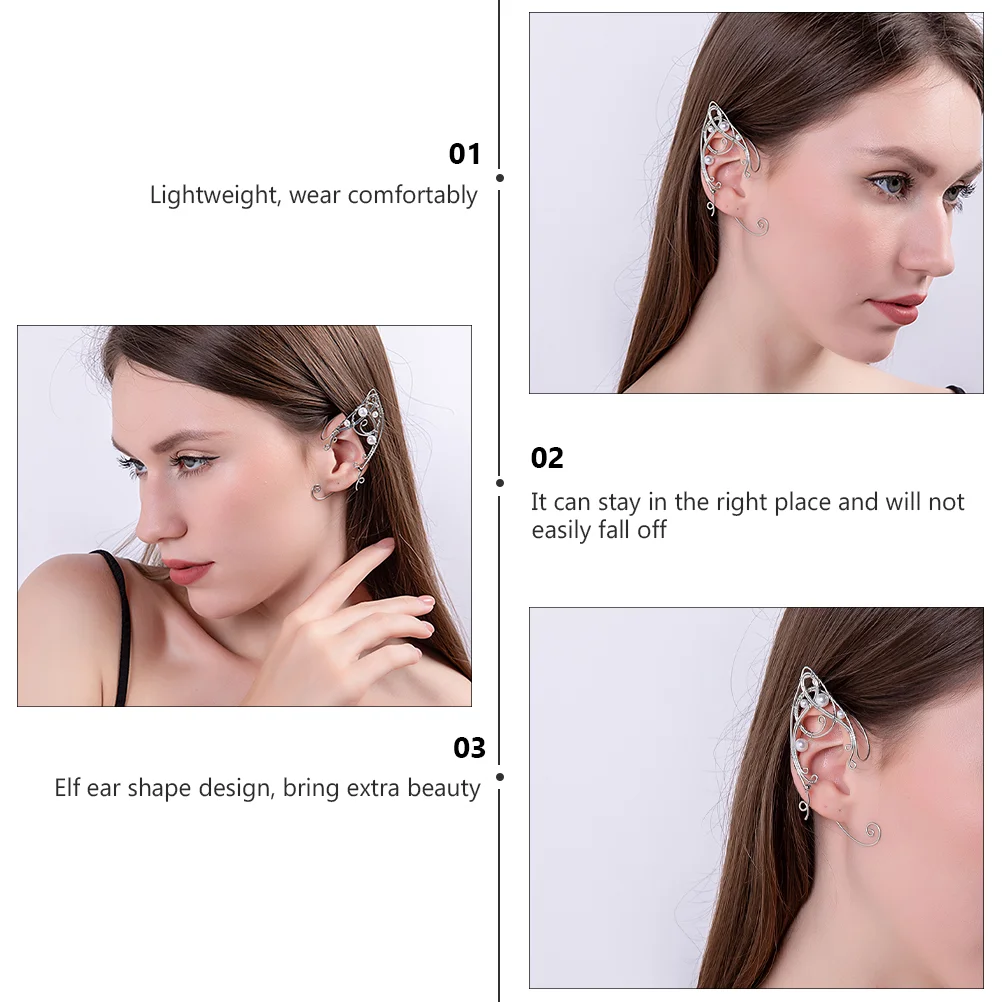 01
Lightweight, wear comfortably

02
It can stay in the right place and will not easily fall off

03
Elf ear shape design, bring extra beauty