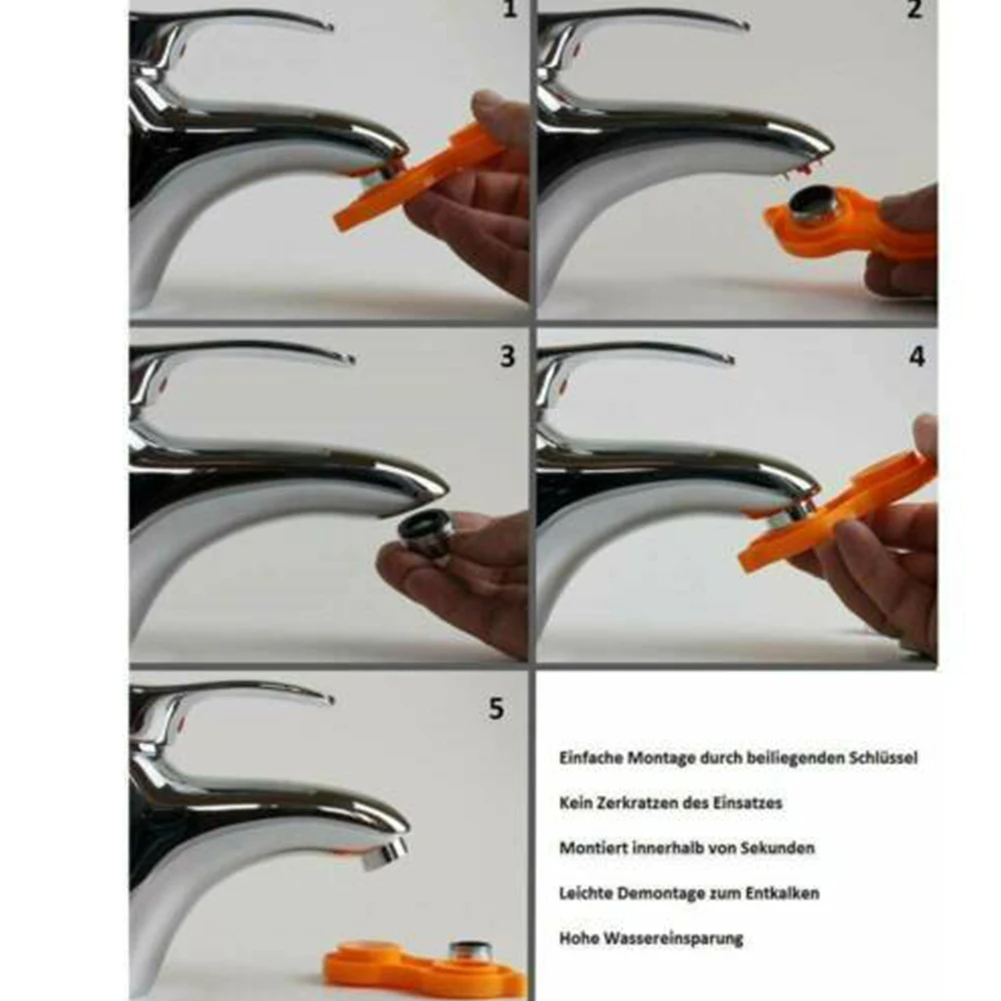 1

2

3

4

5

Einfache Montage durch beiliegenden Schlüssel

Kein Zerkratzen des Einsatzes

Montiert innerhalb von Sekunden

Leichte Demontage zum Entkalken

Hohe Wassereinsparung