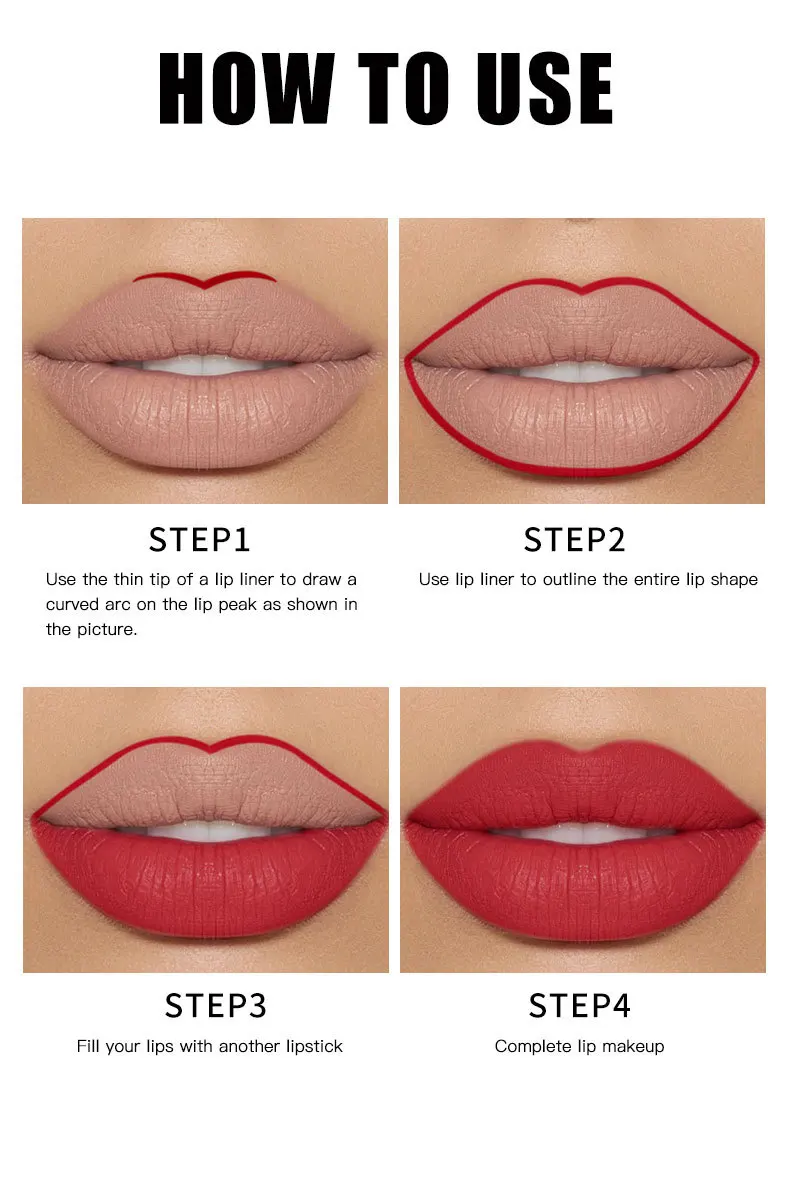 HOW TO USE

STEP1

Use the thin tip of a lip liner to draw a curved arc on the lip peak as shown in the picture.

STEP2

Use lip liner to outline the entire lip shape

STEP3

Fill your lips with another lipstick

STEP4

Complete lip makeup