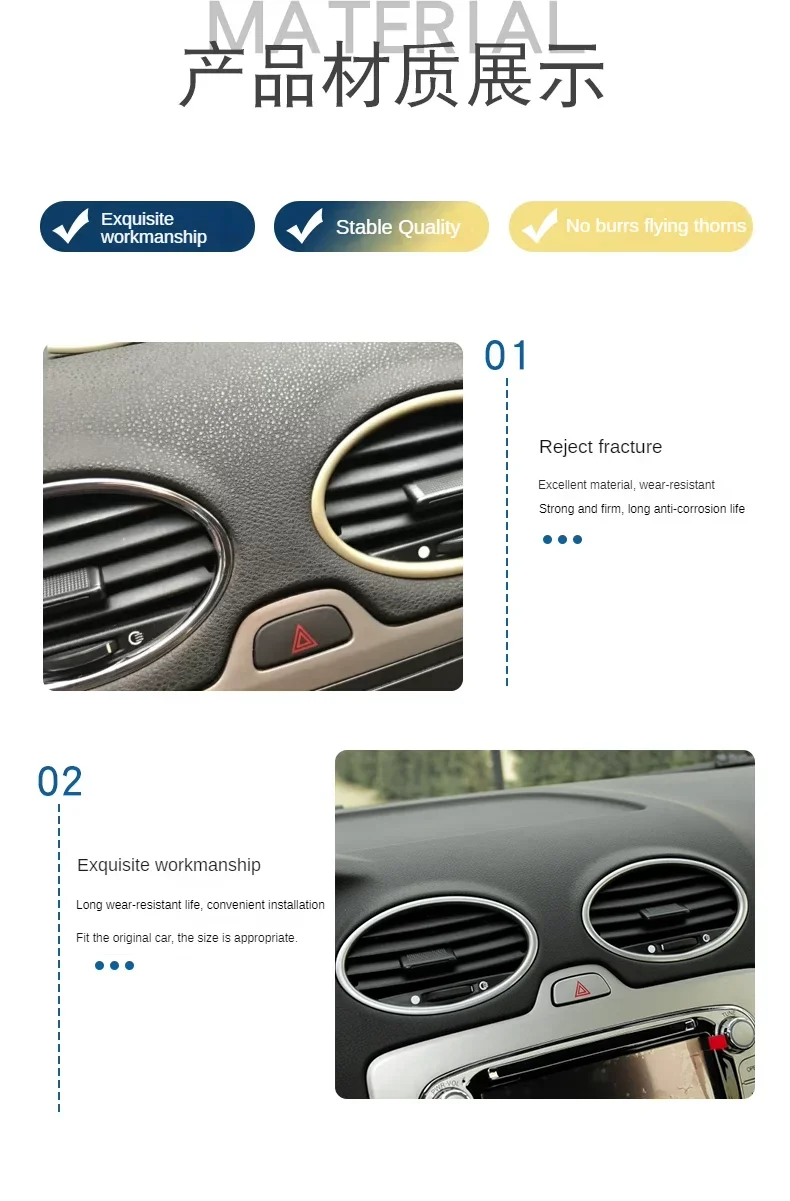 MATERIAL
产品材质展示

Exquisite workmanship

Stable Quality

No burrs flying thorns

01

Reject fracture

Excellent material, wear-resistant

Strong and firm, long anti-corrosion life

02

Exquisite workmanship

Long wear-resistant life, convenient installation

Fit the original car, the size is appropriate.