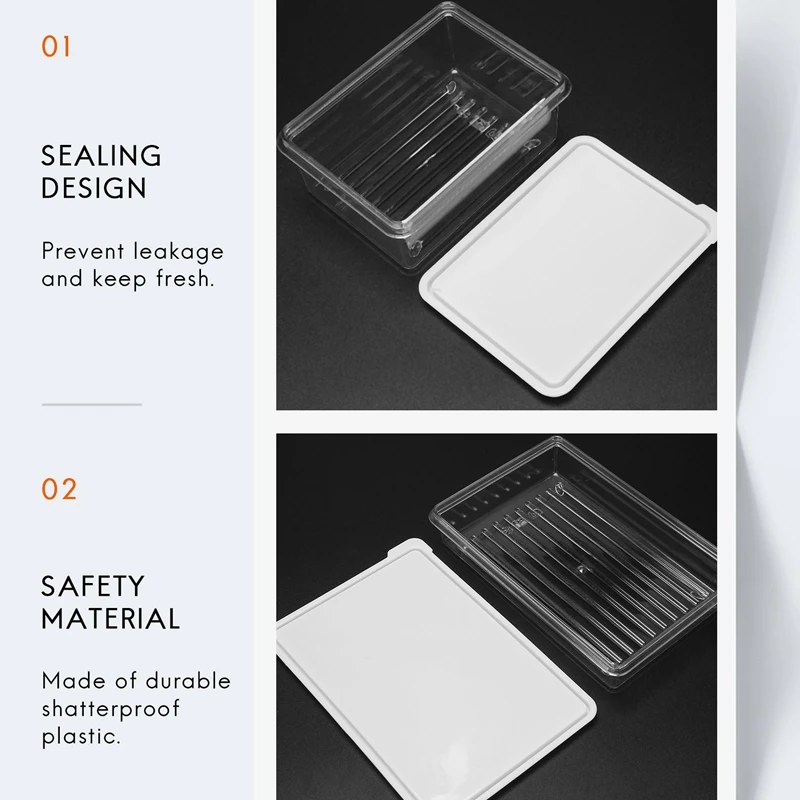 01

SEALING DESIGN

Prevent leakage and keep fresh.

02

SAFETY MATERIAL

Made of durable shatterproof plastic.