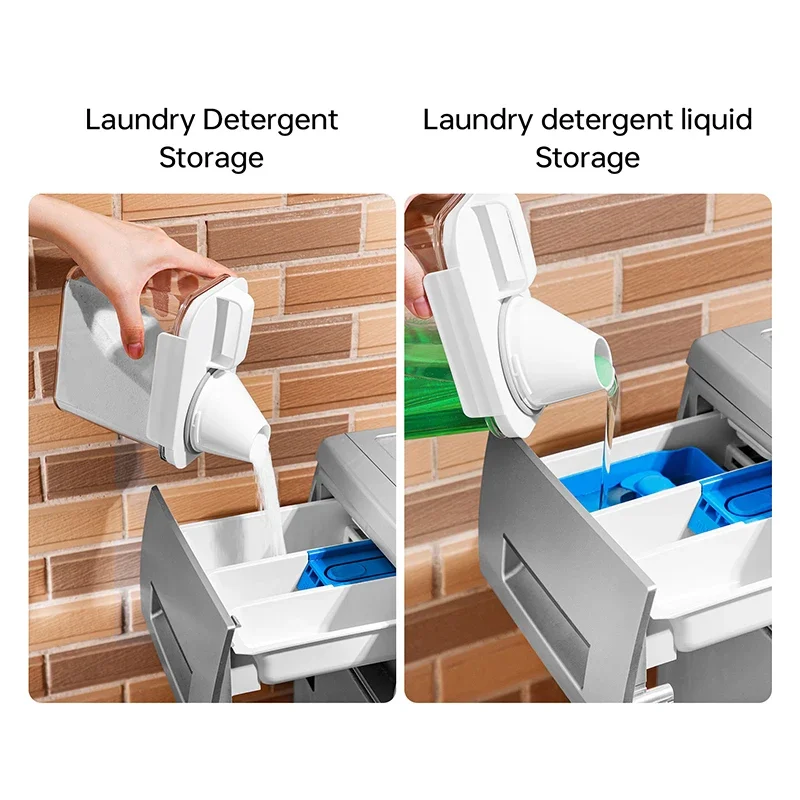 Laundry Detergent Storage

Laundry detergent liquid Storage