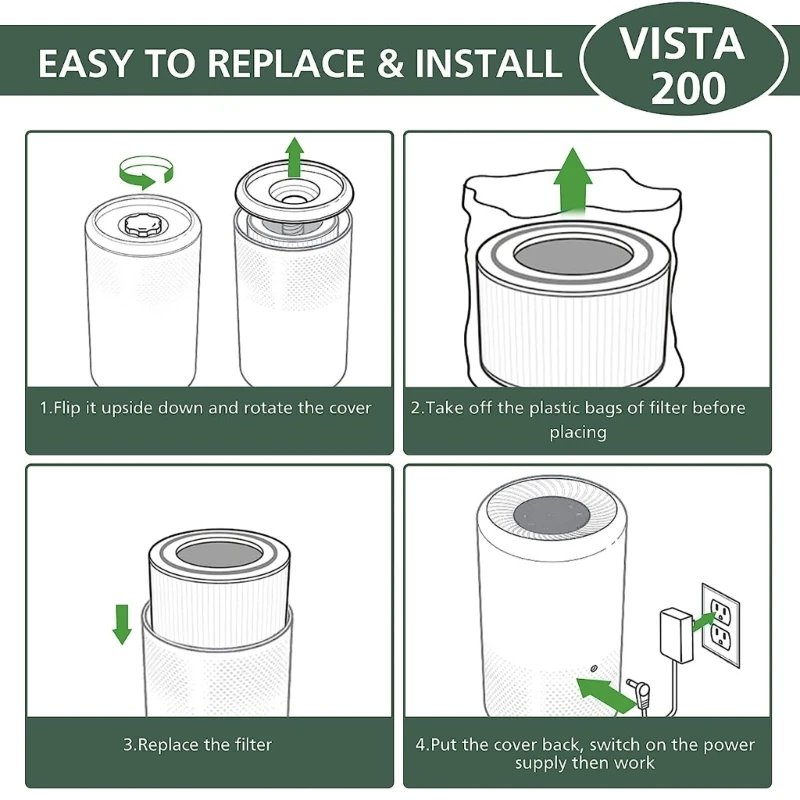 EASY TO REPLACE & INSTALL

VISTA 200

1.Flip it upside down and rotate the cover

2.Take off the plastic bags of filter before placing

3.Replace the filter

4.Put the cover back, switch on the power supply then work