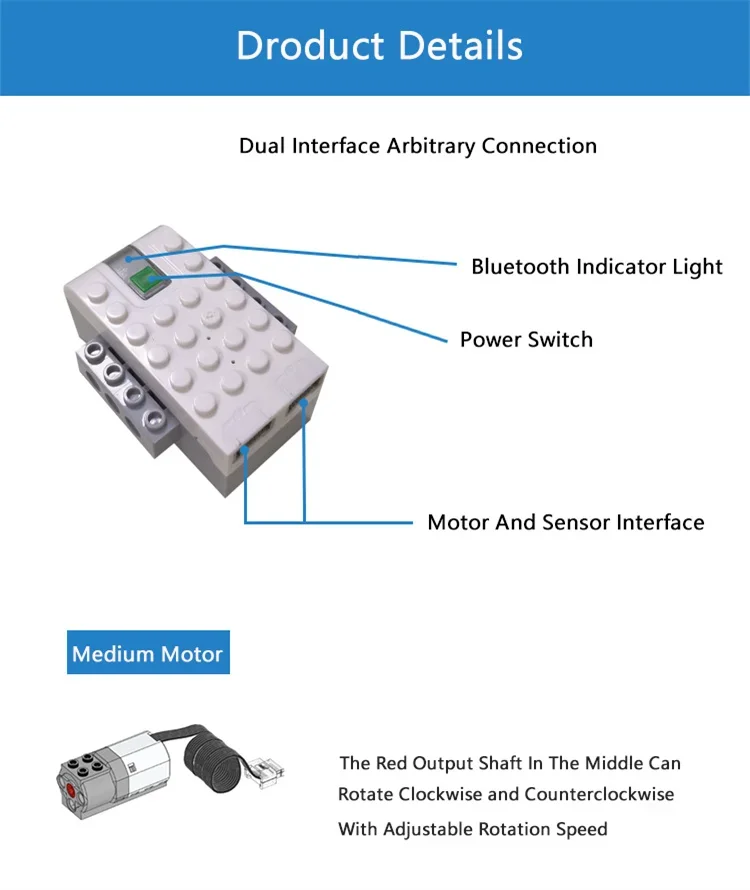 Droduct Details

Dual Interface Arbitrary Connection

Bluetooth Indicator Light

Power Switch

Motor And Sensor Interface

Medium Motor

The Red Output Shaft In The Middle Can Rotate Clockwise and Counterclockwise With Adjustable Rotation Speed