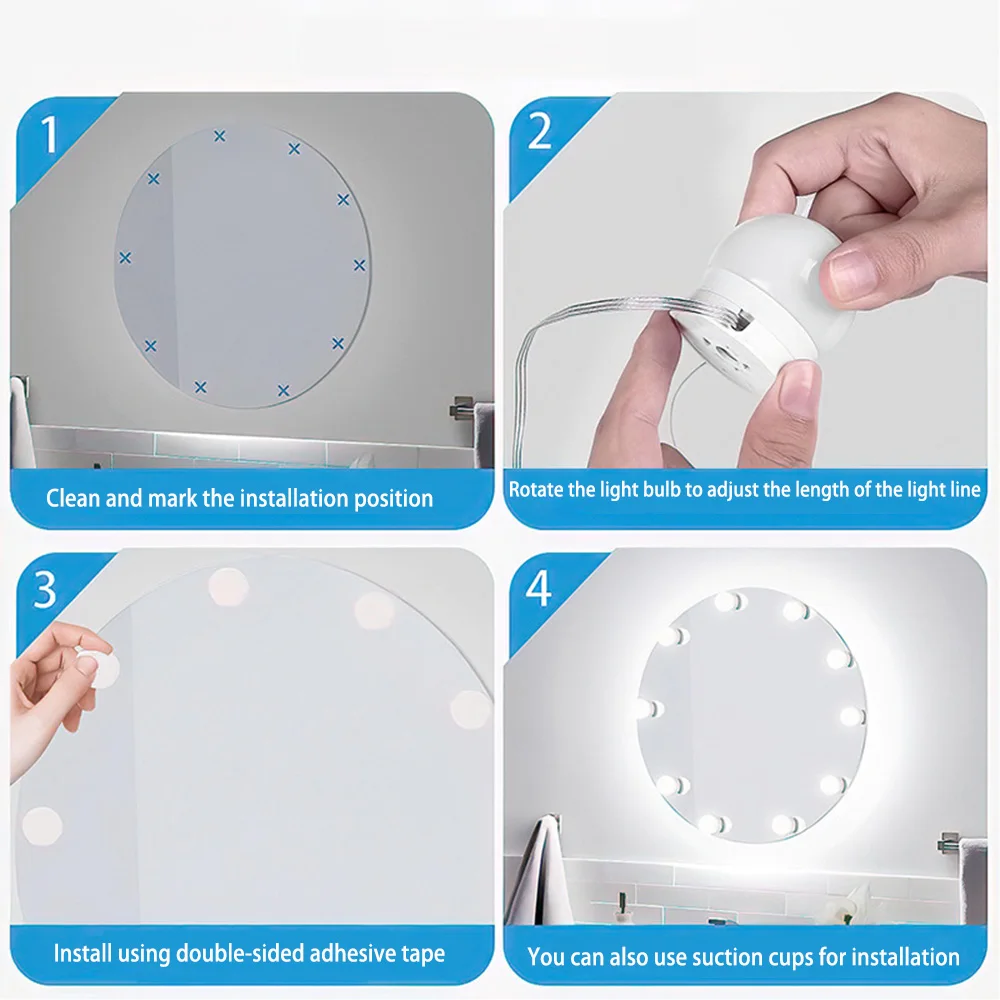 1

Clean and mark the installation position

2

Rotate the light bulb to adjust the length of the light line

3

Install using double-sided adhesive tape

4

You can also use suction cups for installation