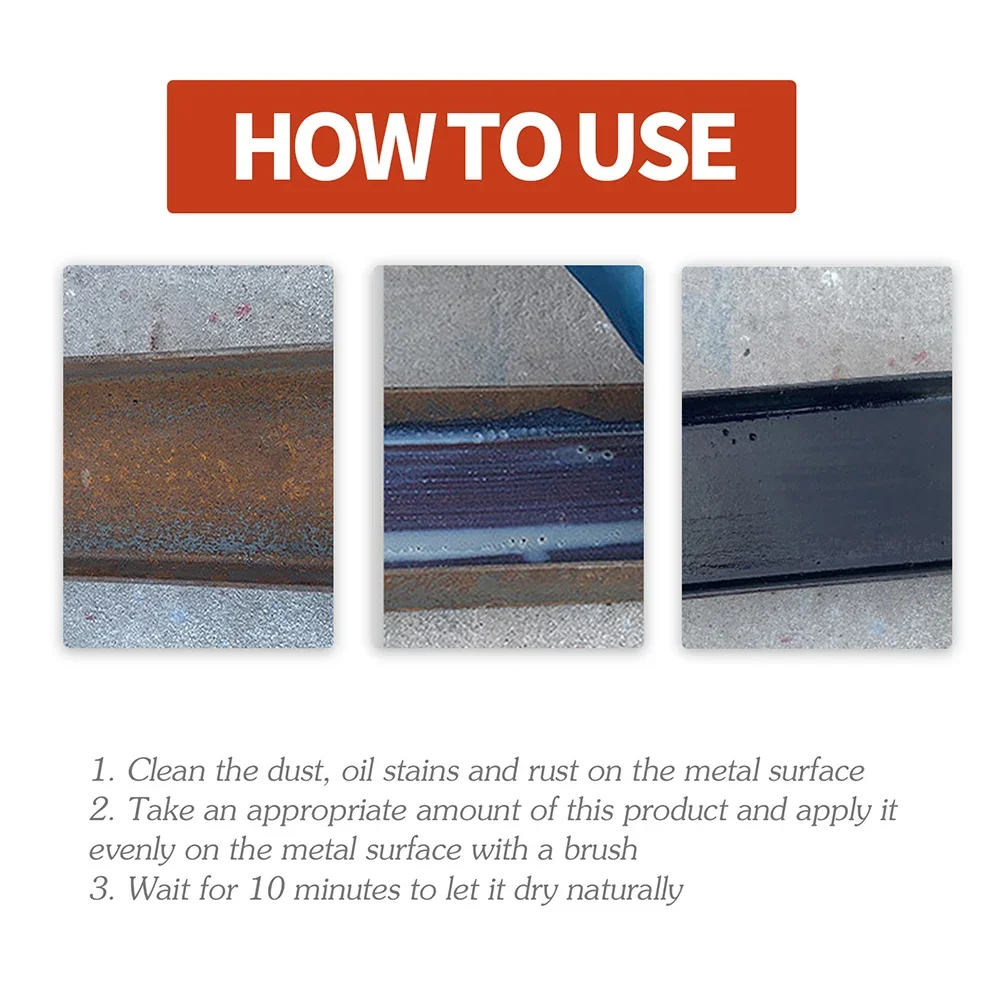 HOW TO USE

1. Clean the dust, oil stains and rust on the metal surface
2. Take an appropriate amount of this product and apply it evenly on the metal surface with a brush
3. Wait for 10 minutes to let it dry naturally