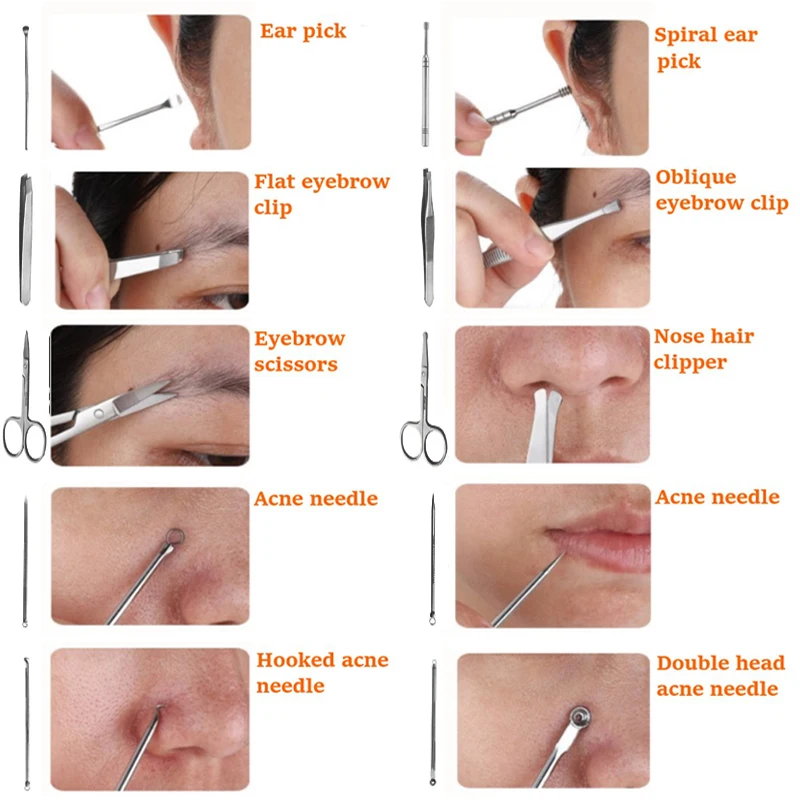 Ear pick

Flat eyebrow clip

Eyebrow scissors

Acne needle

Hooked acne needle

Spiral ear pick

Oblique eyebrow clip

Nose hair clipper

Acne needle

Double head acne needle