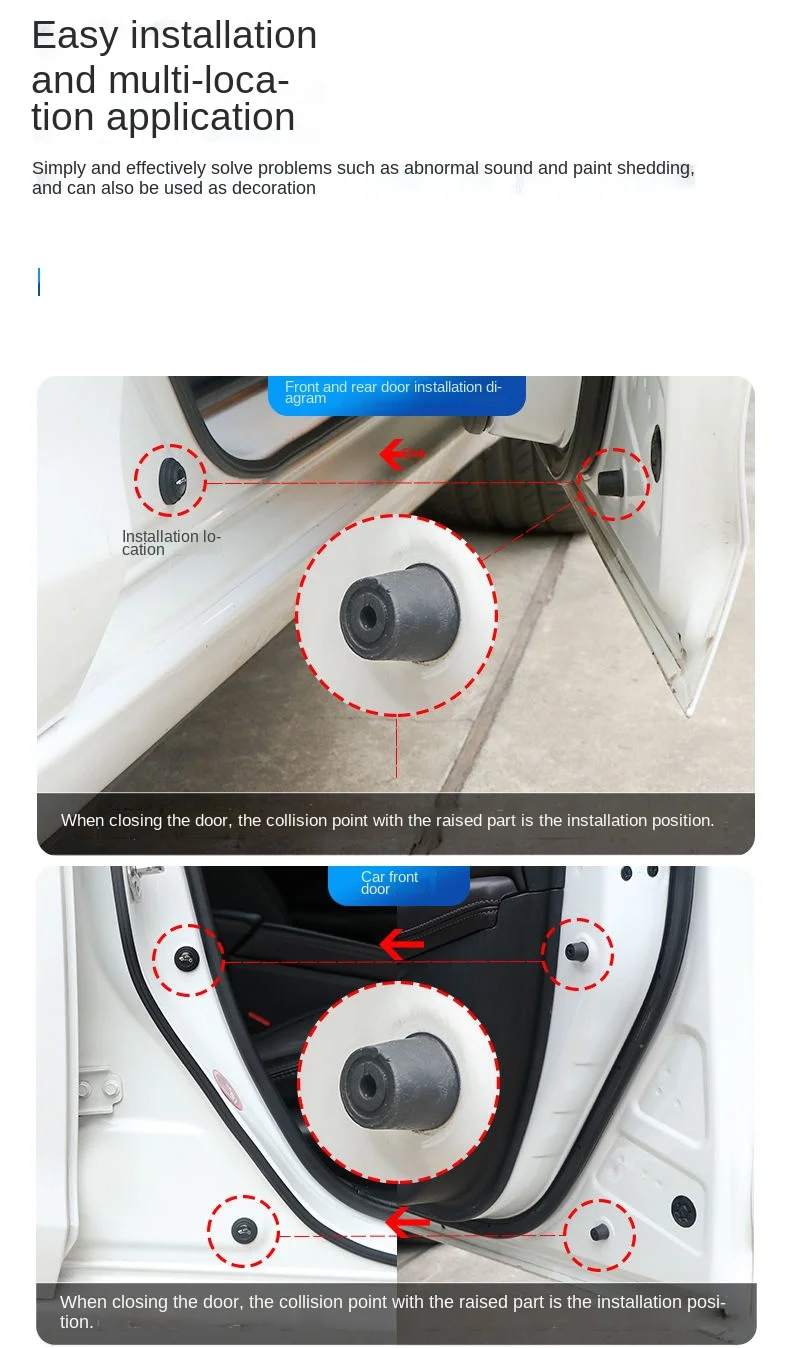 Easy installation and multi-location application

Simply and effectively solve problems such as abnormal sound and paint shedding, and can also be used as decoration

Front and rear door installation diagram

Installation location

When closing the door, the collision point with the raised part is the installation position.

Car front door

When closing the door, the collision point with the raised part is the installation position.