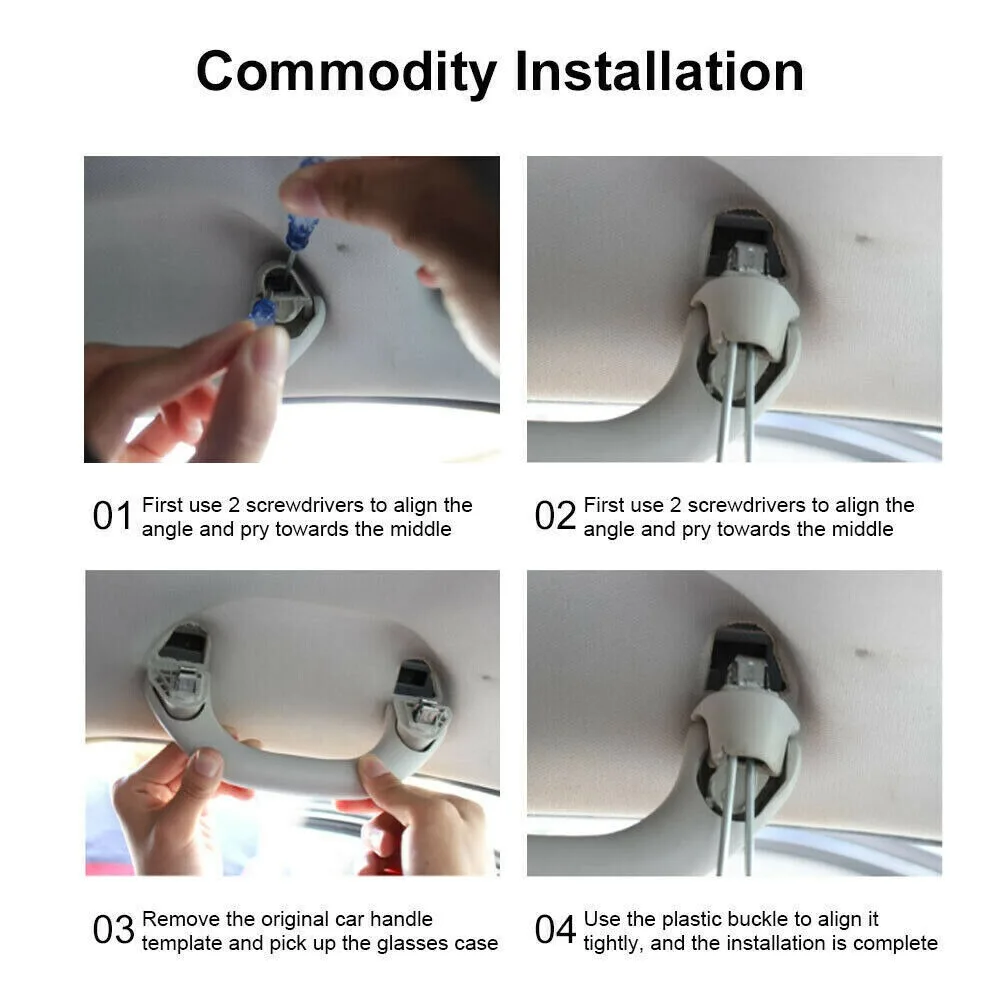 Commodity Installation

01 First use 2 screwdrivers to align the angle and pry towards the middle

02 First use 2 screwdrivers to align the angle and pry towards the middle

03 Remove the original car handle template and pick up the glasses case

04 Use the plastic buckle to align it tightly, and the installation is complete