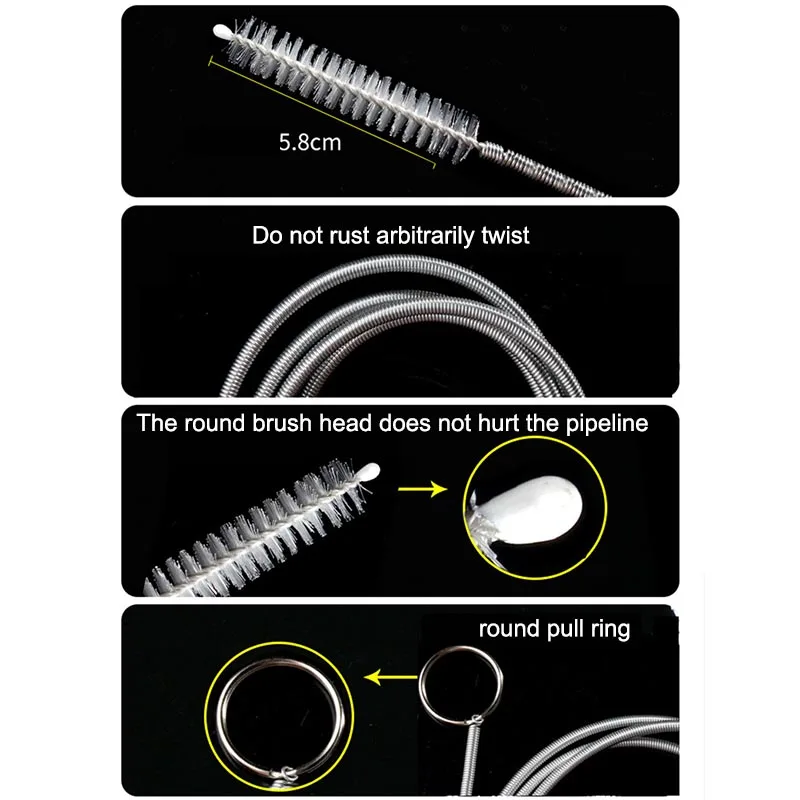 5.8cm

Do not rust arbitrarily twist

The round brush head does not hurt the pipeline

round pull ring