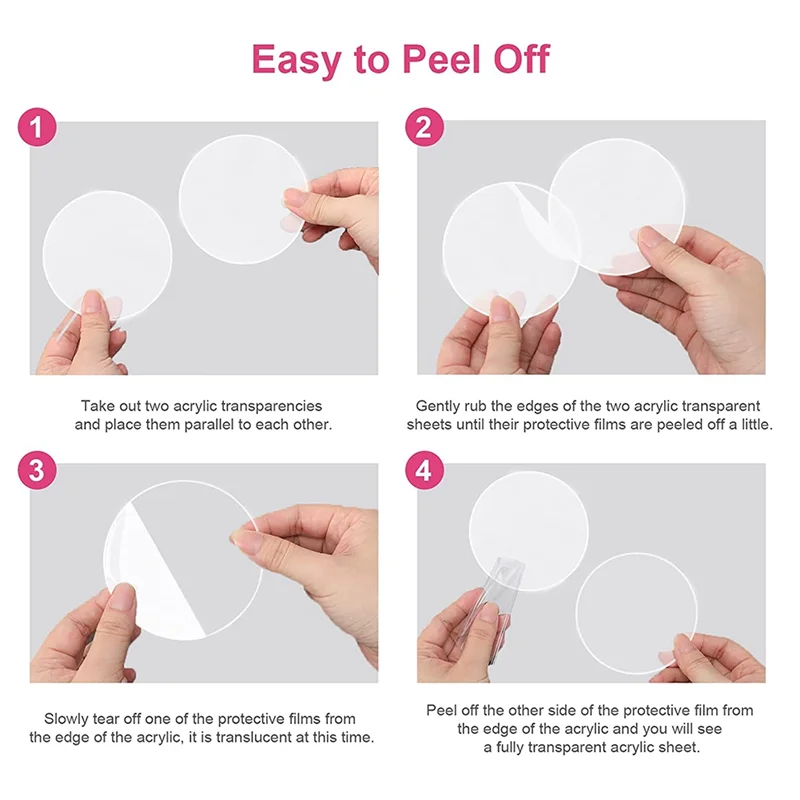 Easy to Peel Off

1

Take out two acrylic transparencies and place them parallel to each other.

2

Gently rub the edges of the two acrylic transparent sheets until their protective films are peeled off a little.

3

Slowly tear off one of the protective films from the edge of the acrylic, it is translucent at this time.

4

Peel off the other side of the protective film from the edge of the acrylic and you will see a fully transparent acrylic sheet.