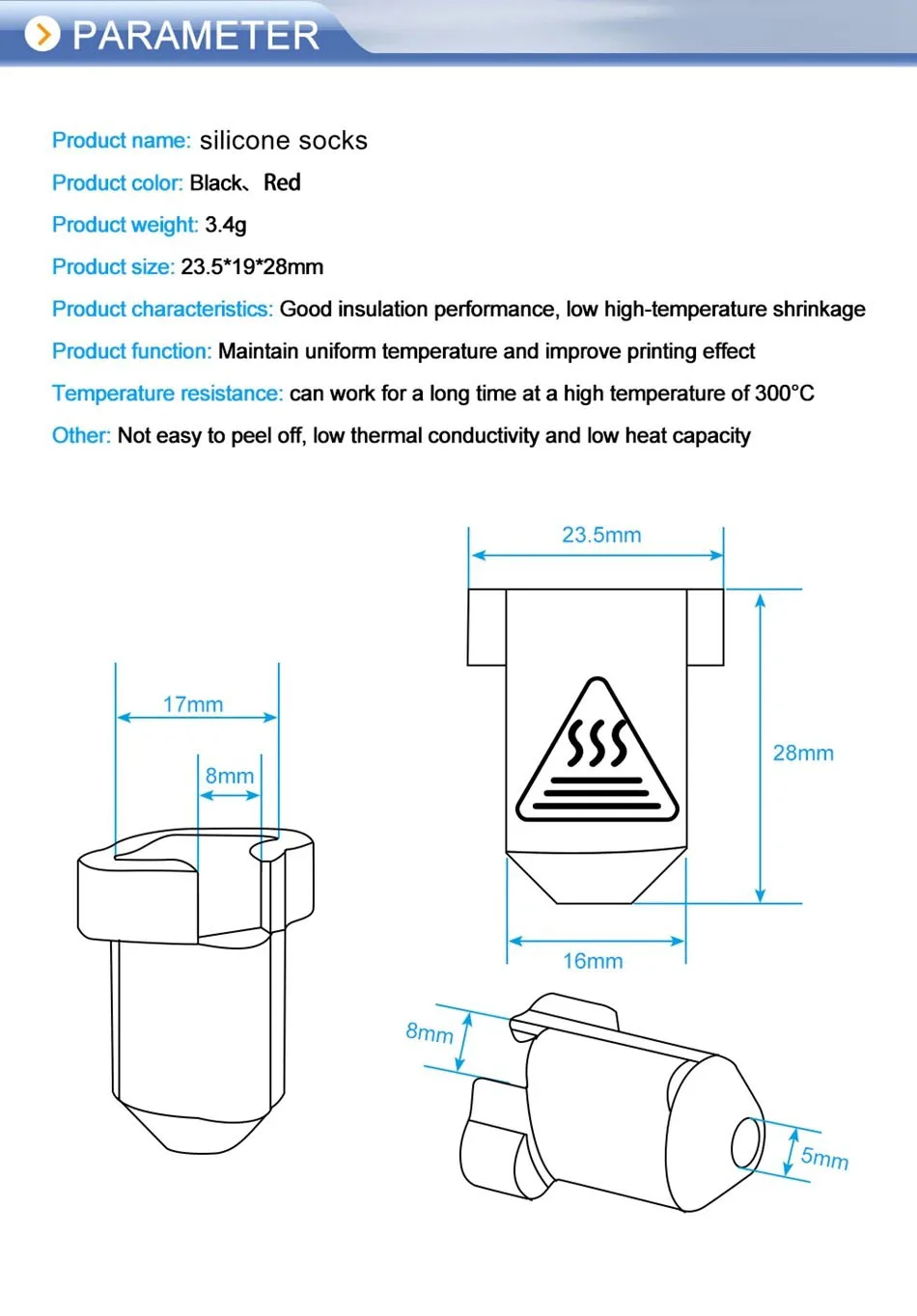 PARAMETER

Product name: silicone socks

Product color: Black、Red

Product weight: 3.4g

Product size: 23.5*19*28mm

Product characteristics: Good insulation performance, low high-temperature shrinkage

Product function: Maintain uniform temperature and improve printing effect

Temperature resistance: can work for a long time at a high temperature of 300°C

Other: Not easy to peel off, low thermal conductivity and low heat capacity

17mm

8mm

23.5mm

28mm

16mm

8mm

5mm