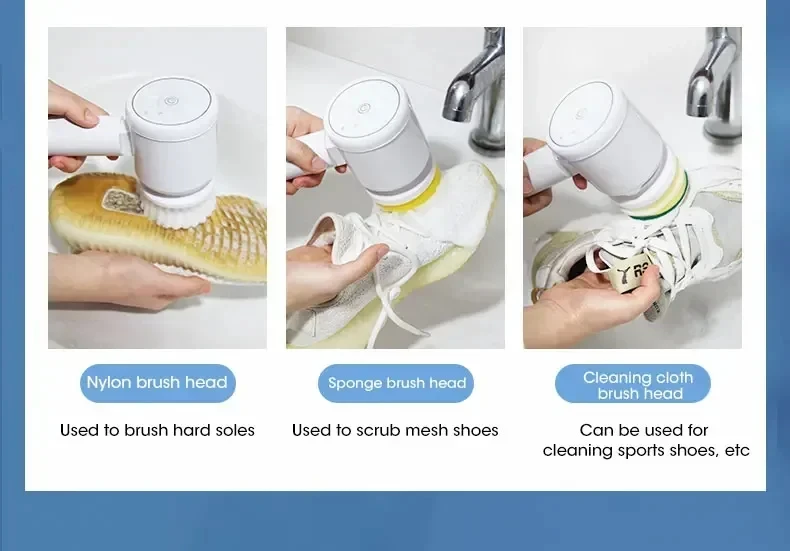 Nylon brush head

Used to brush hard soles

Sponge brush head

Used to scrub mesh shoes

Cleaning cloth brush head

Can be used for cleaning sports shoes, etc