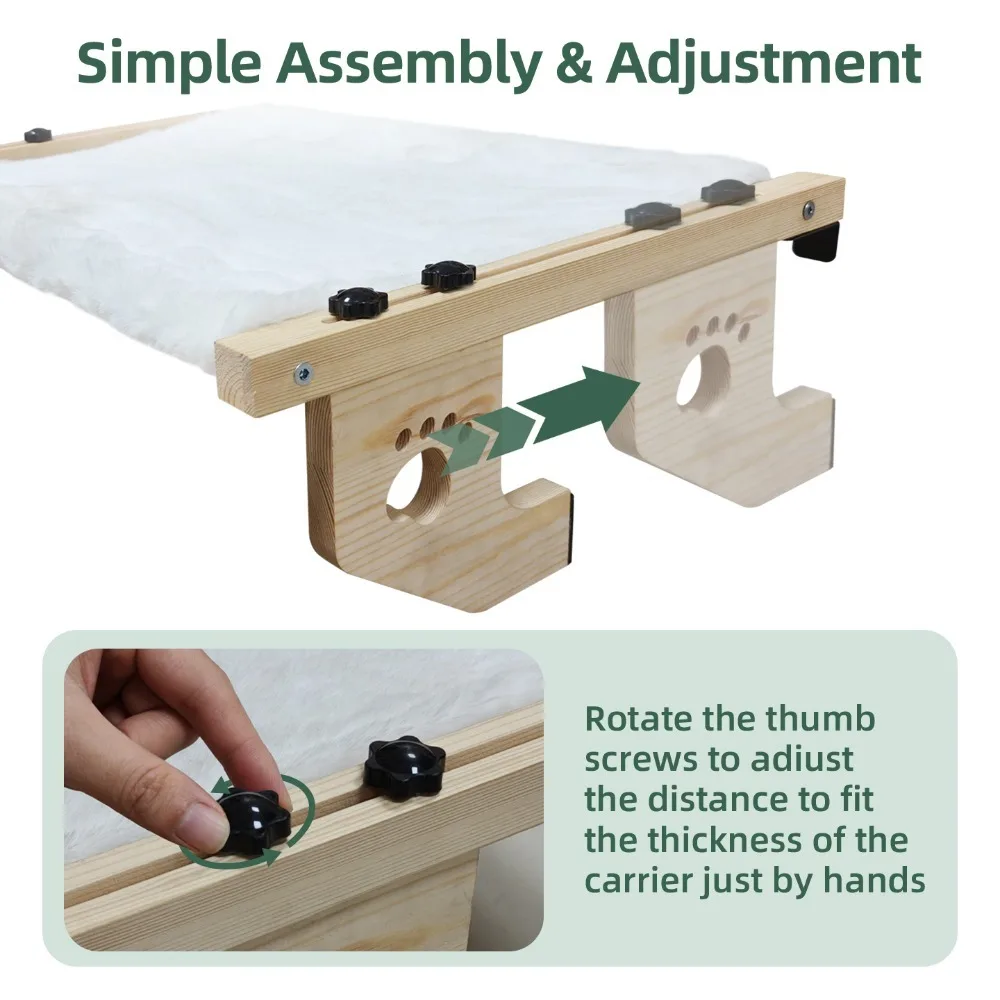 Simple Assembly & Adjustment

Rotate the thumb screws to adiust the distance to fit the thickness of the carrier just by hands