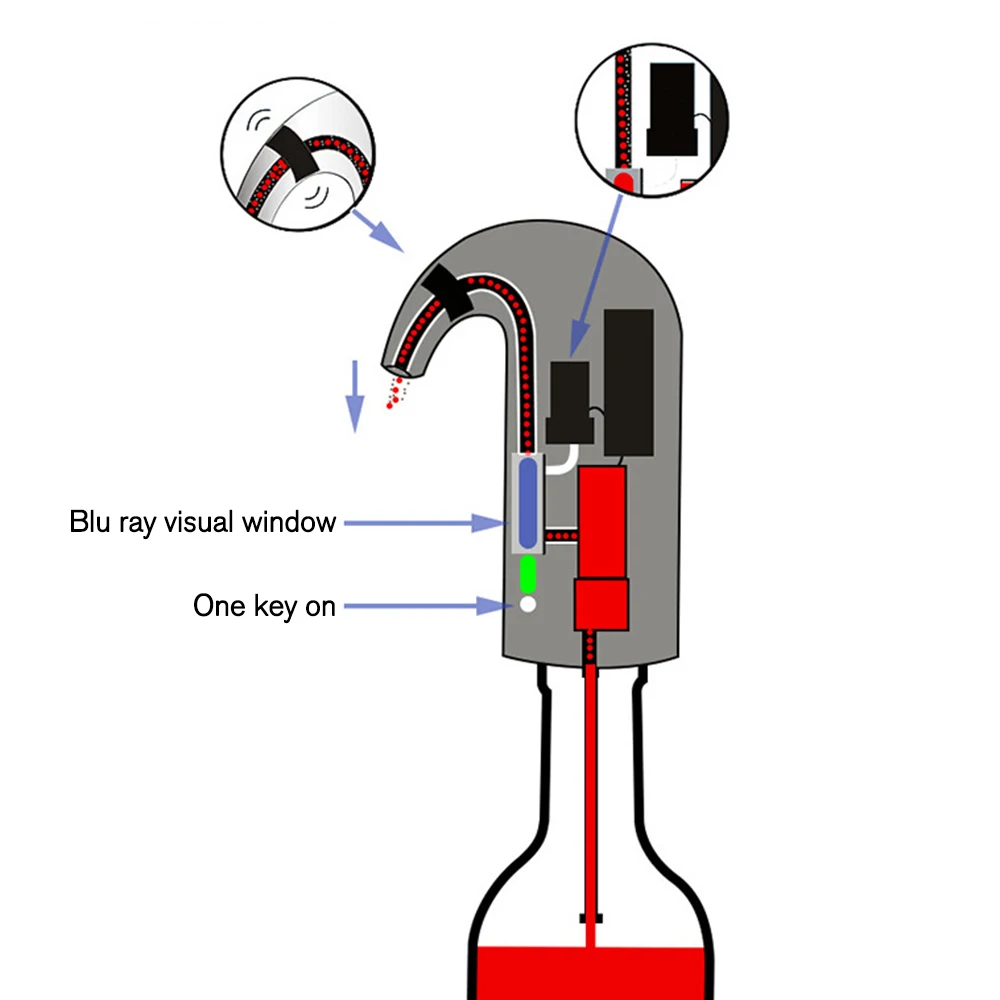 Blu ray visual window

One key on