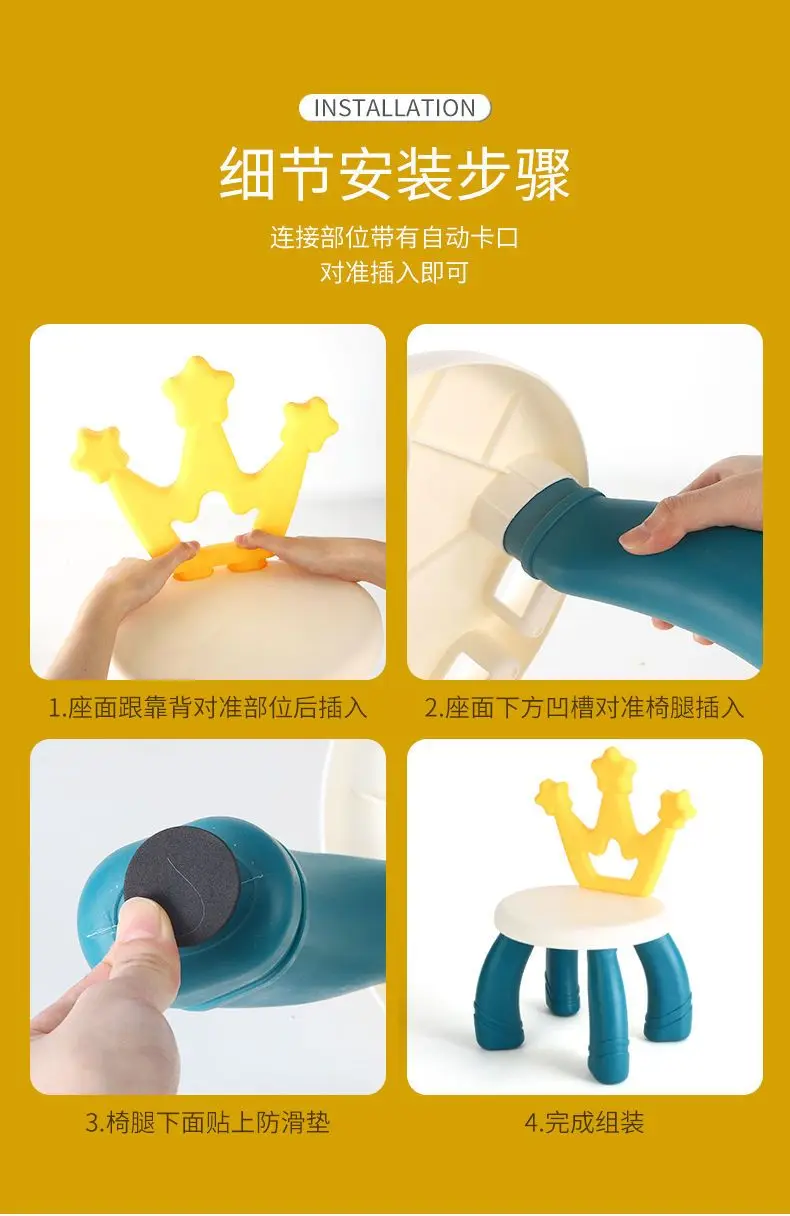 INSTALLATION

细节安装步骤

连接部位带有自动卡口
对准插入即可

1.座面跟靠背对准部位后插入

2.座面下方凹槽对准椅腿插入

3.椅腿下面贴上防滑垫

4.完成组装