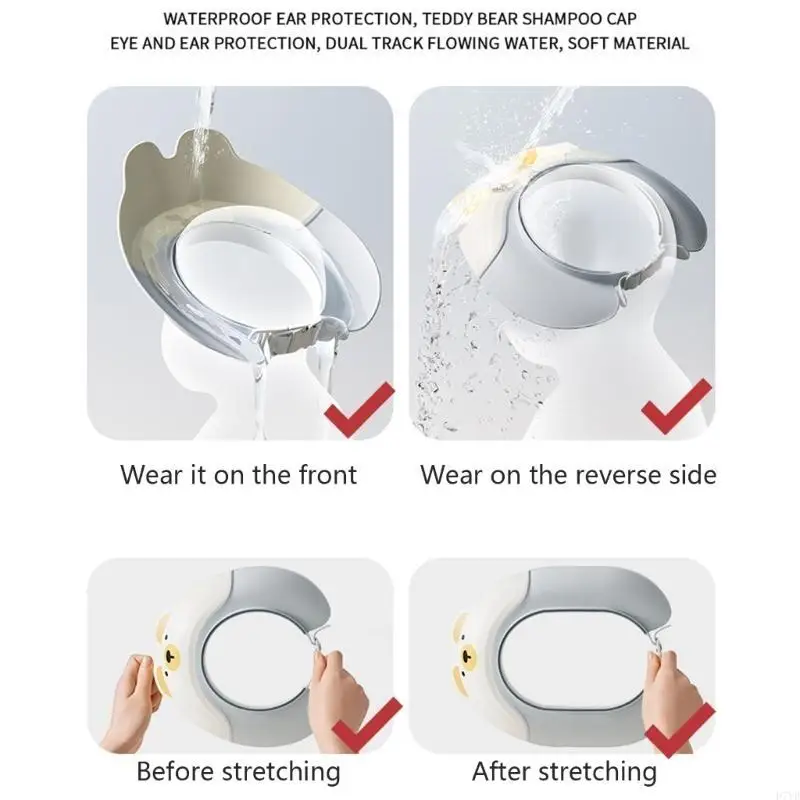 WATERPROOF EAR PROTECTION, TEDDY BEAR SHAMPOO CAP
EYE AND EAR PROTECTION, DUAL TRACK FLOWING WATER, SOFT MATERIAL

Wear it on the front

Wear on the reverse side

Before stretching

After stretching