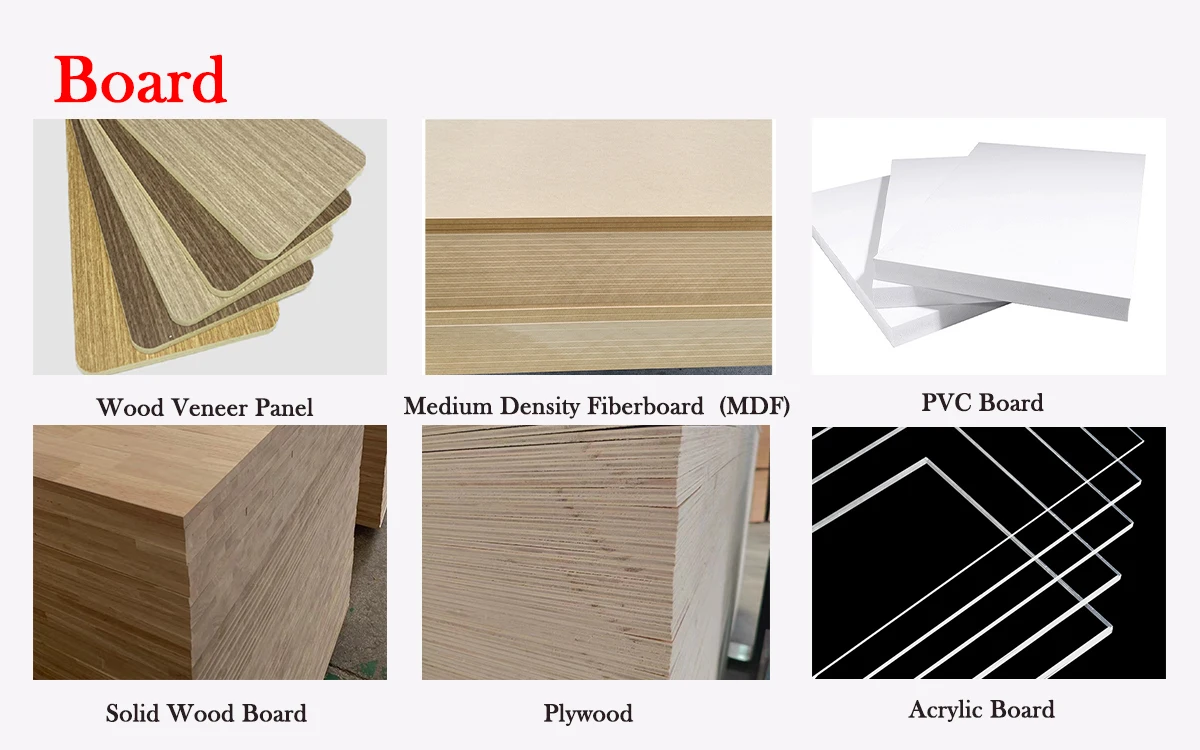 Board

Wood Veneer Panel

Medium Density Fiberboard (MDF)

PVC Board

Solid Wood Board

Plywood

Acrylic Board