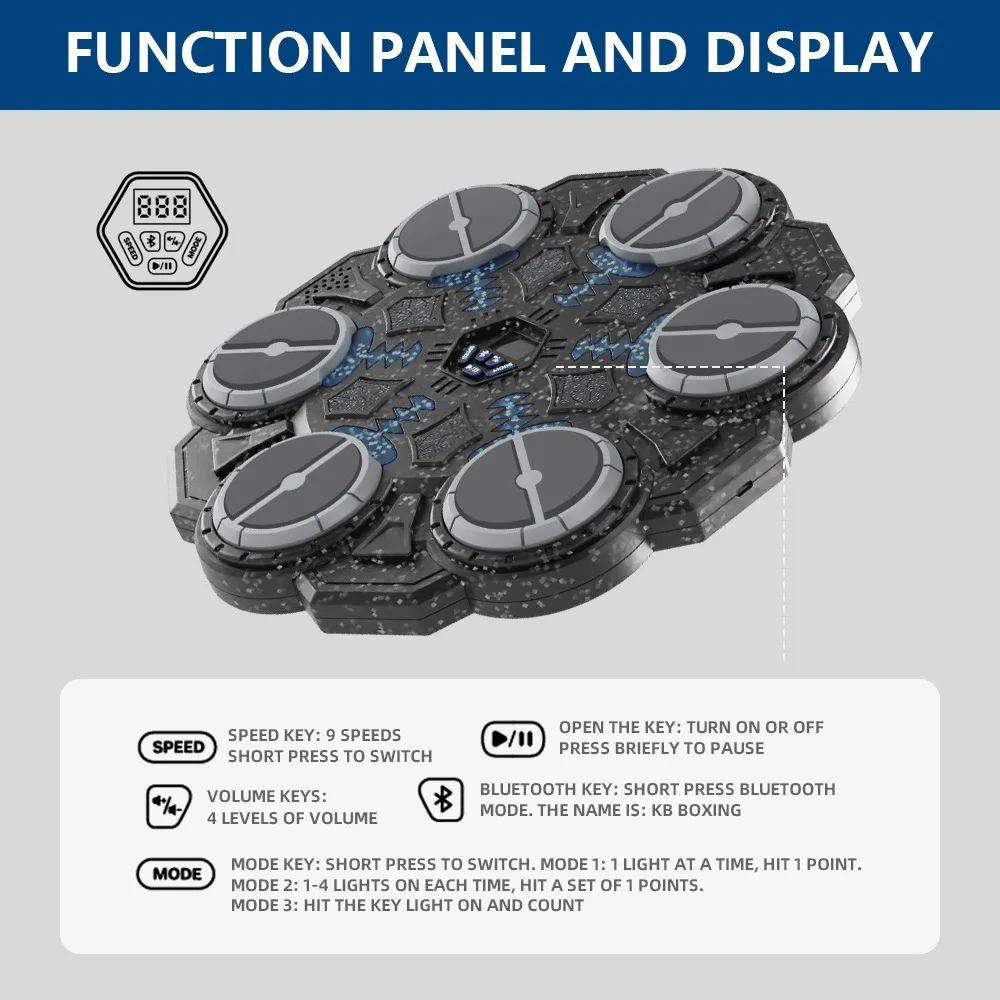 FUNCTION PANEL AND DISPLAY

888
SPEED
MODE

SPEED
SPEED KEY: 9 SPEEDS
SHORT PRESS TO SWITCH

OPEN THE KEY: TURN ON OR OFF
PRESS BRIEFLY TO PAUSE

VOLUME KEYS:
4 LEVELS OF VOLUME

BLUETOOTH KEY: SHORT PRESS BLUETOOTH MODE. THE NAME IS: KB BOXING

MODE
MODE KEY: SHORT PRESS TO SWITCH. MODE 1: 1 LIGHT AT A TIME, HIT 1 POINT.
MODE 2: 1-4 LIGHTS ON EACH TIME, HIT A SET OF 1 POINTS.
MODE 3: HIT THE KEY LIGHT ON AND COUNT