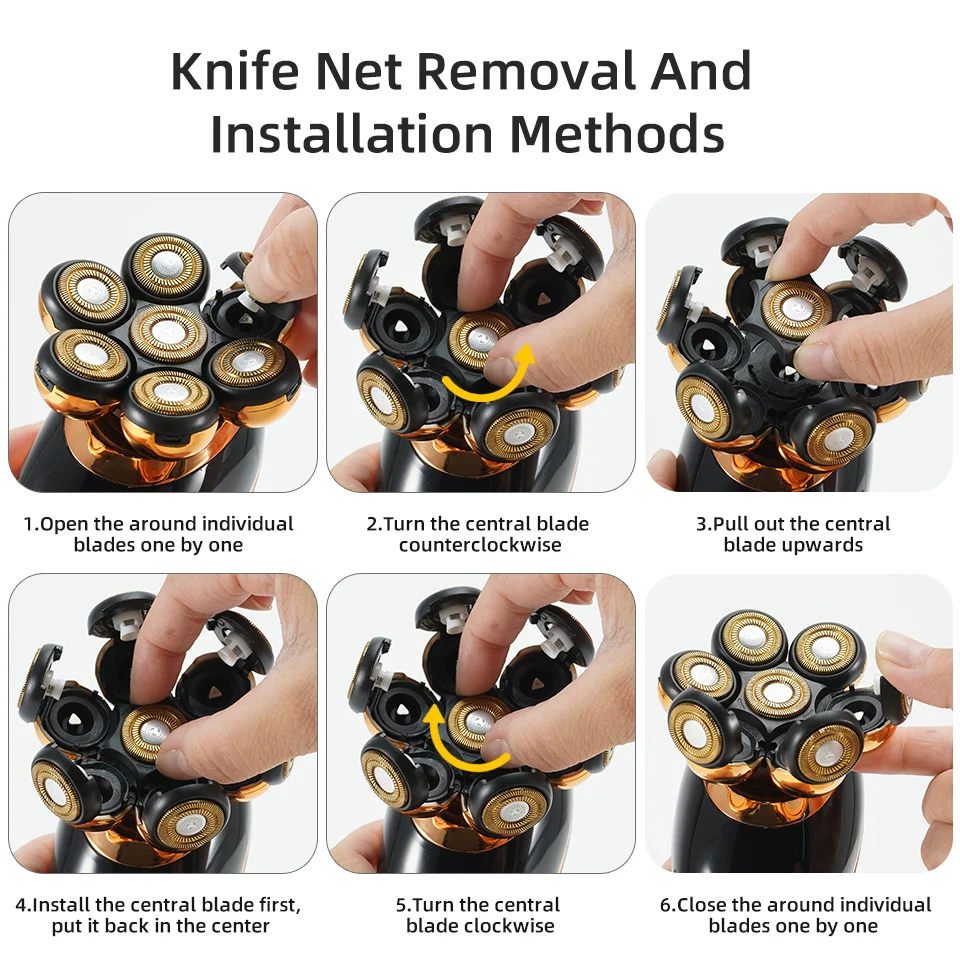 Knife Net Removal And Installation Methods

1.Open the around individual blades one by one

2.Turn the central blade counterclockwise

3.Pull out the central blade upwards

4.Install the central blade first, put it back in the center

5.Turn the central blade clockwise

6.Close the around individual blades one by one