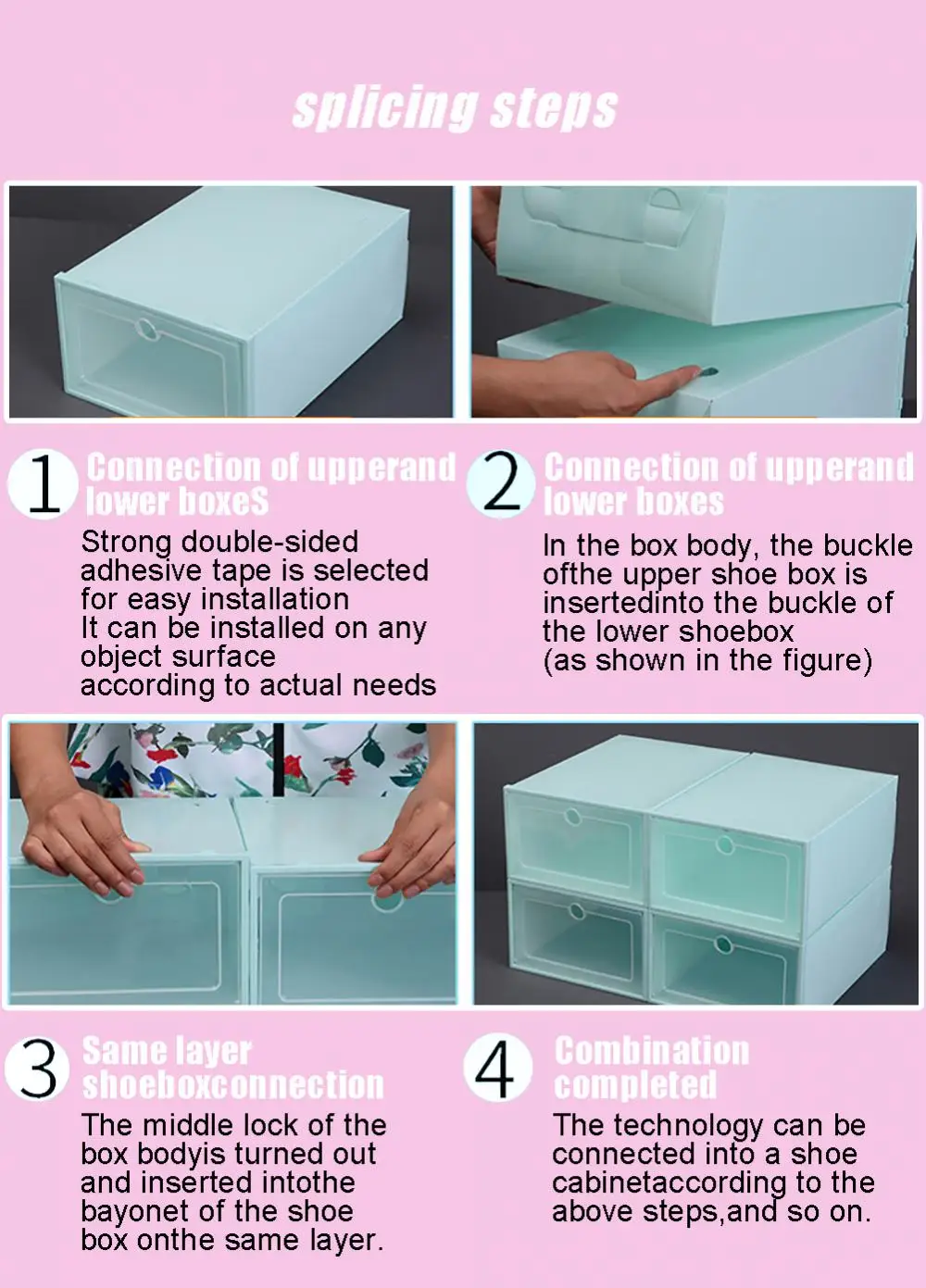 splicing steps

1 Connection of upperand lower boxeS

Strong double-sided adhesive tape is selected for easy installation
It can be installed on any object surface according to actual needs

2 Connection of upperand lower boxes

In the box body, the buckle ofthe upper shoe box is insertedinto the buckle of the lower shoebox
(as shown in the figure)

3 Same layer shoeboxconnection

The middle lock of the box bodyis turned out and inserted intothe bayonet of the shoe box onthe same layer.

4 Combination completed

The technology can be connected into a shoe cabinetaccording to the above steps,and so on.