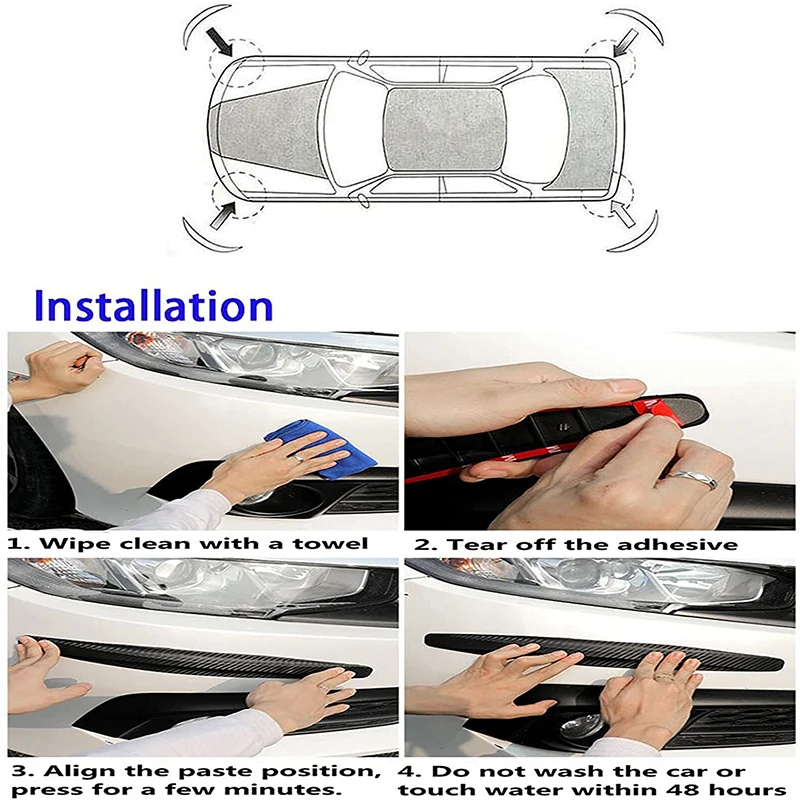 Installation

1. Wipe clean with a towel

2. Tear off the adhesive

3. Align the paste position, press for a few minutes.

4. Do not wash the car or touch water within 48 hours