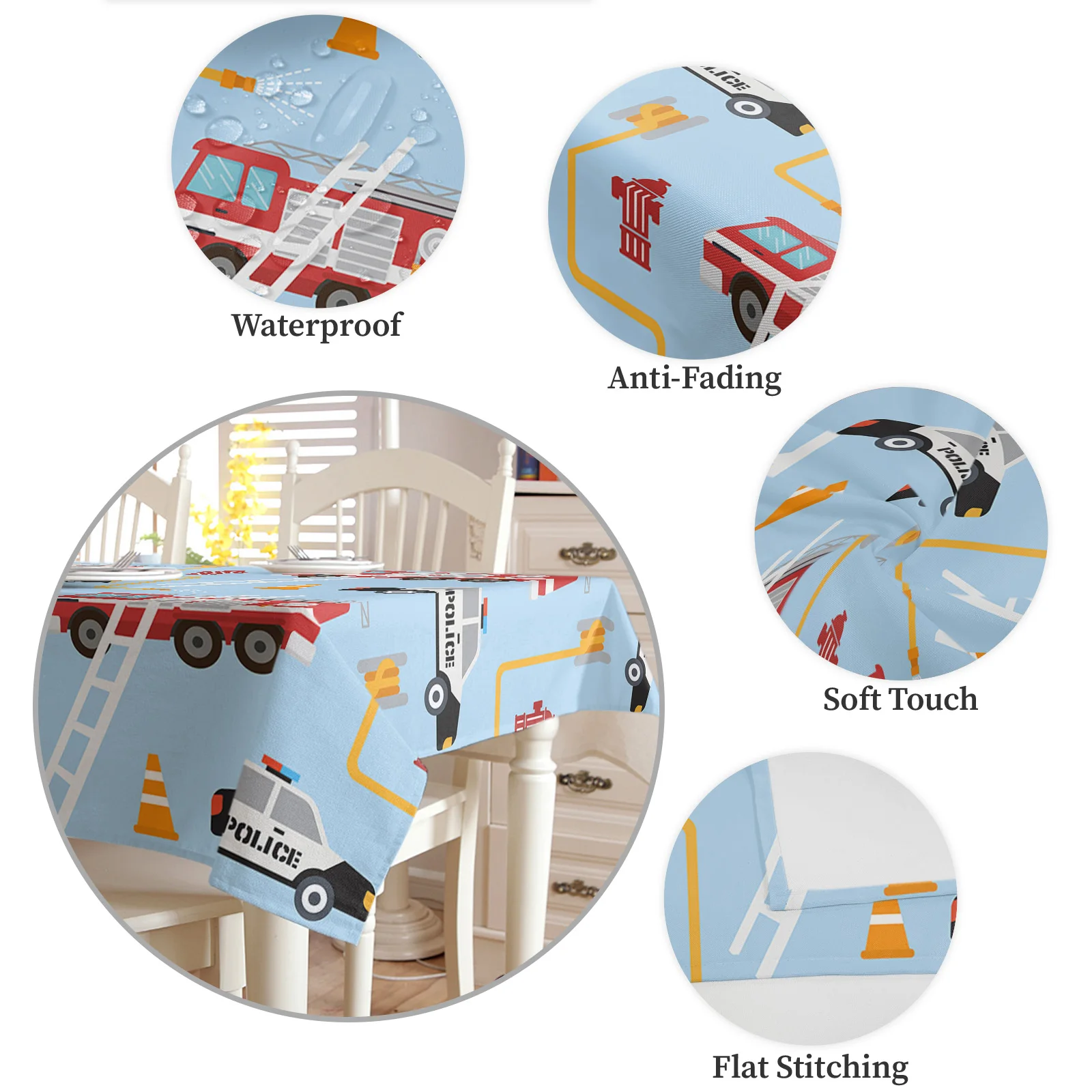 Waterproof

Anti-Fading

POLICE

POLICE

Soft Touch

Flat Stitching