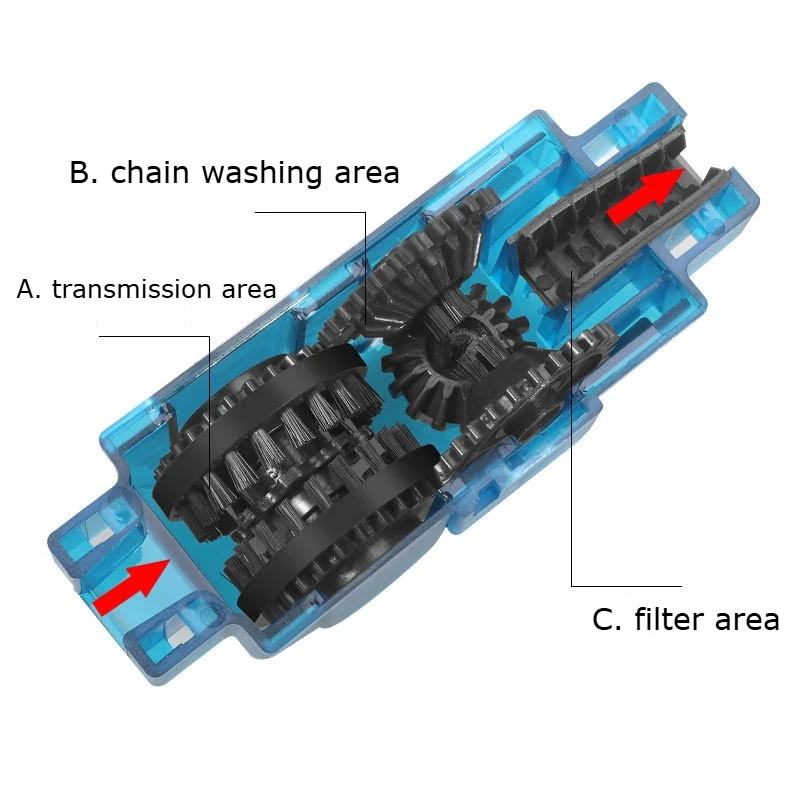 B. chain washing area

A. transmission area

C. filter area