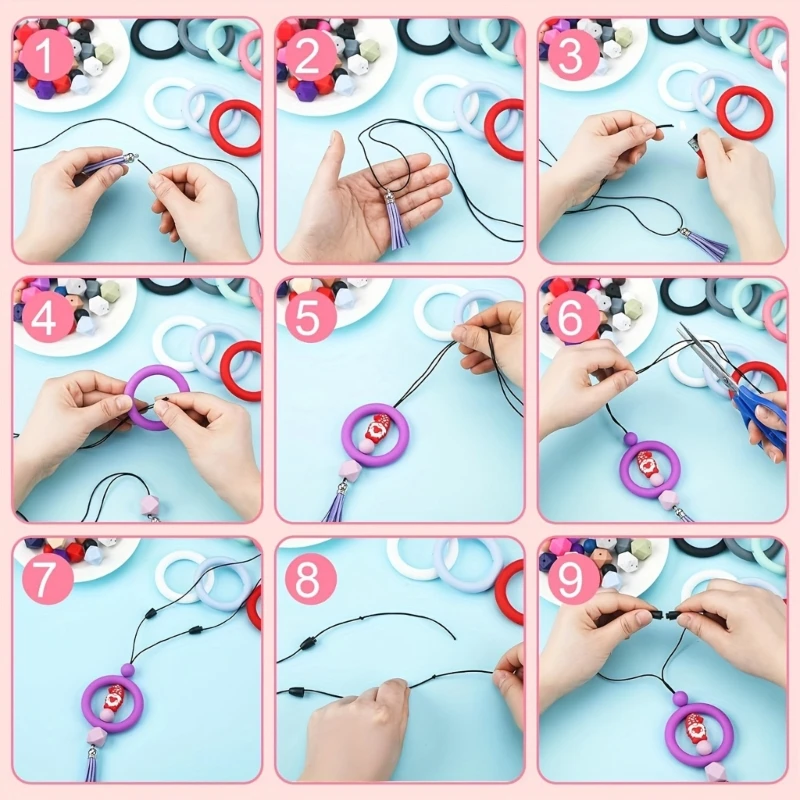 1

2

3

4

5

6

7

8

9