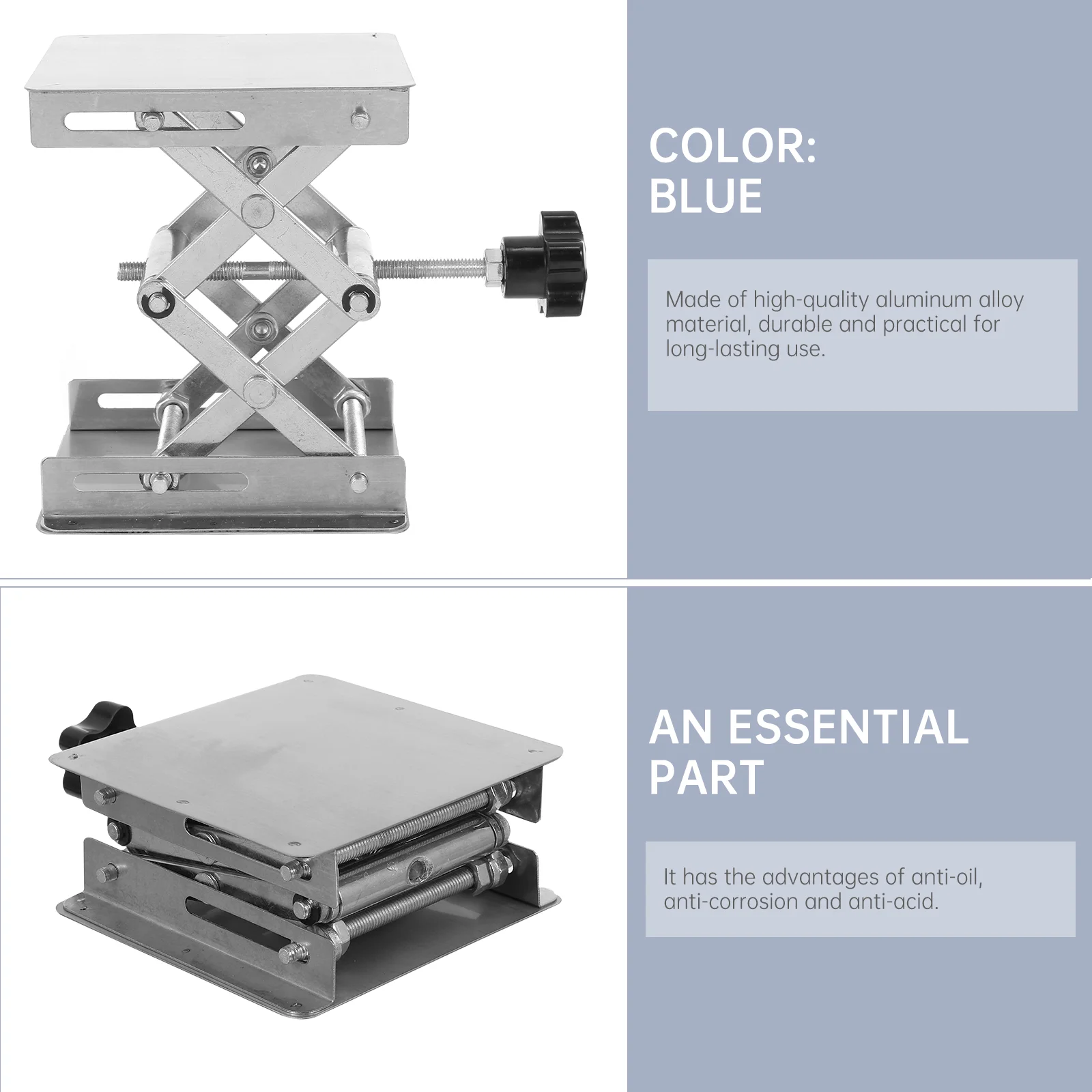 COLOR:
BLUE

Made of high-quality aluminum alloy material, durable and practical for long-lasting use.

AN ESSENTIAL
PART

It has the advantages of anti-oil, anti-corrosion and anti-acid.