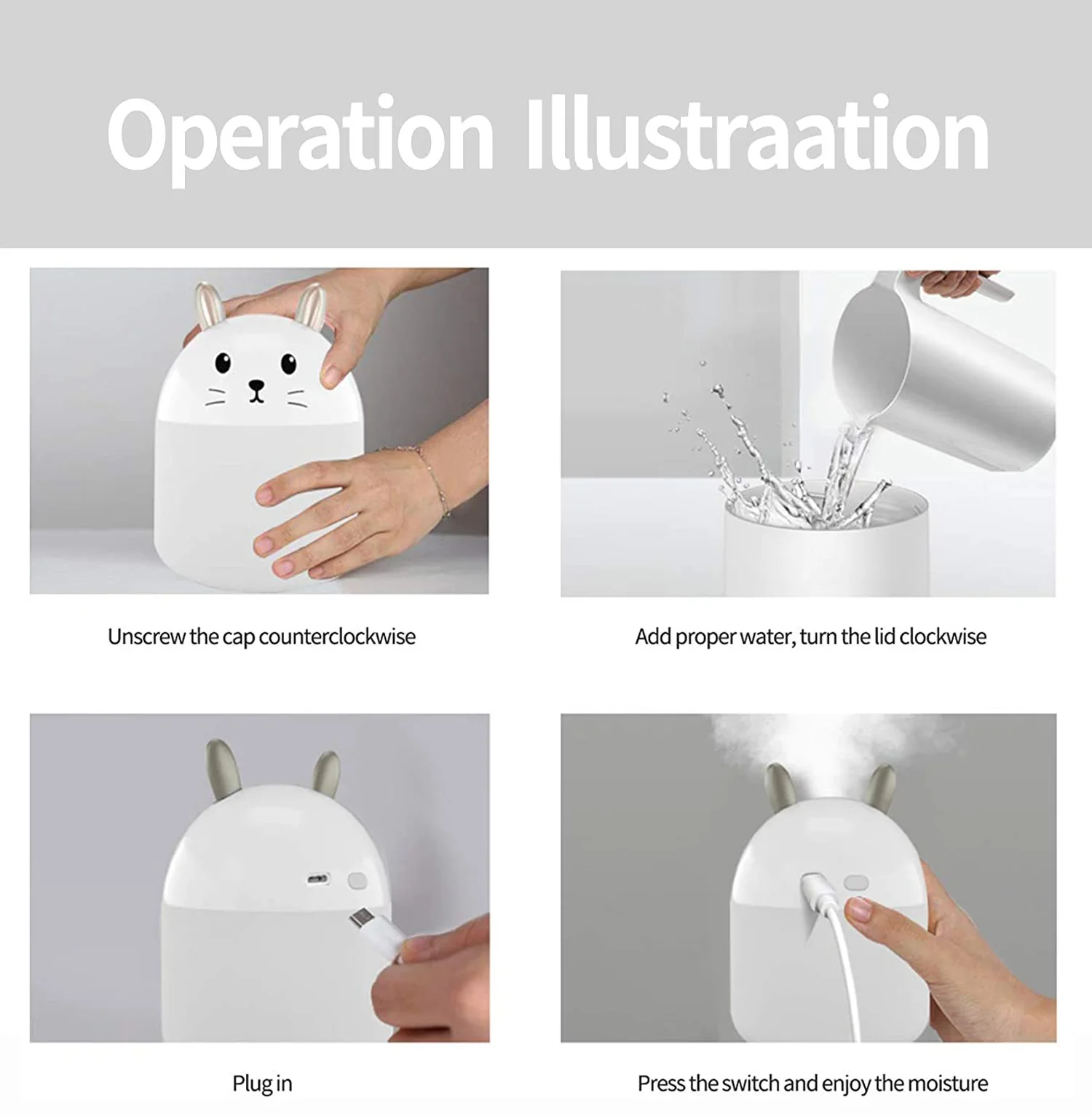 Operation Illustraation

Unscrew the cap counterclockwise

Add proper water, turn the lid clockwise

Plug in

Press the switch and enjoy the moisture