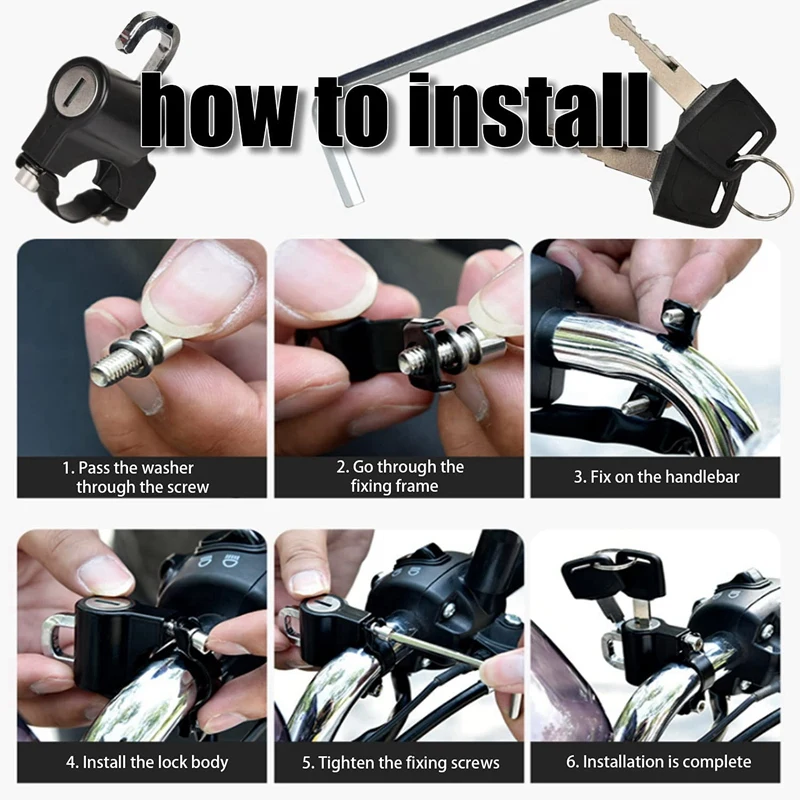 how to install

1. Pass the washer through the screw

2. Go through the fixing frame

3. Fix on the handlebar

4. Install the lock body

5. Tighten the fixing screws

6. Installation is complete