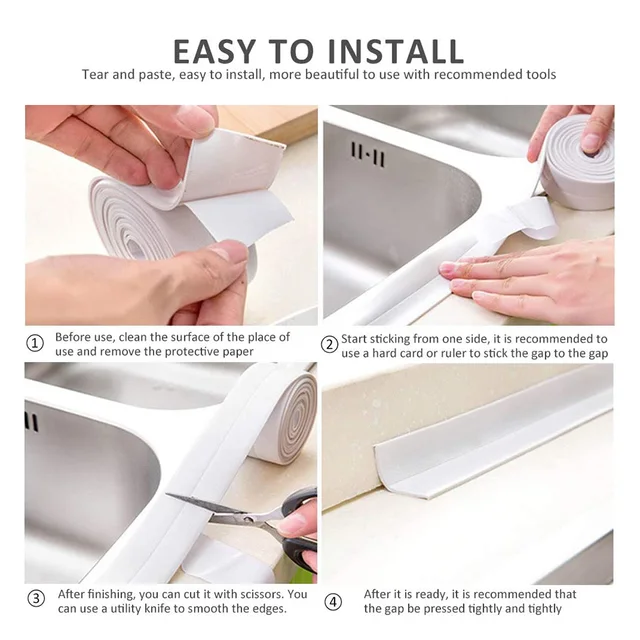 EASY TO INSTALL

Tear and paste, easy to install, more beautiful to use with recommended tools

① Before use, clean the surface of the place of use and remove the protective paper

② Start sticking from one side, it is recommended to use a hard card or ruler to stick the gap to the gap

③ After finishing, you can cut it with scissors. You can use a utility knife to smooth the edges.

④ After it is ready, it is recommended that the gap be pressed tightly and tightly