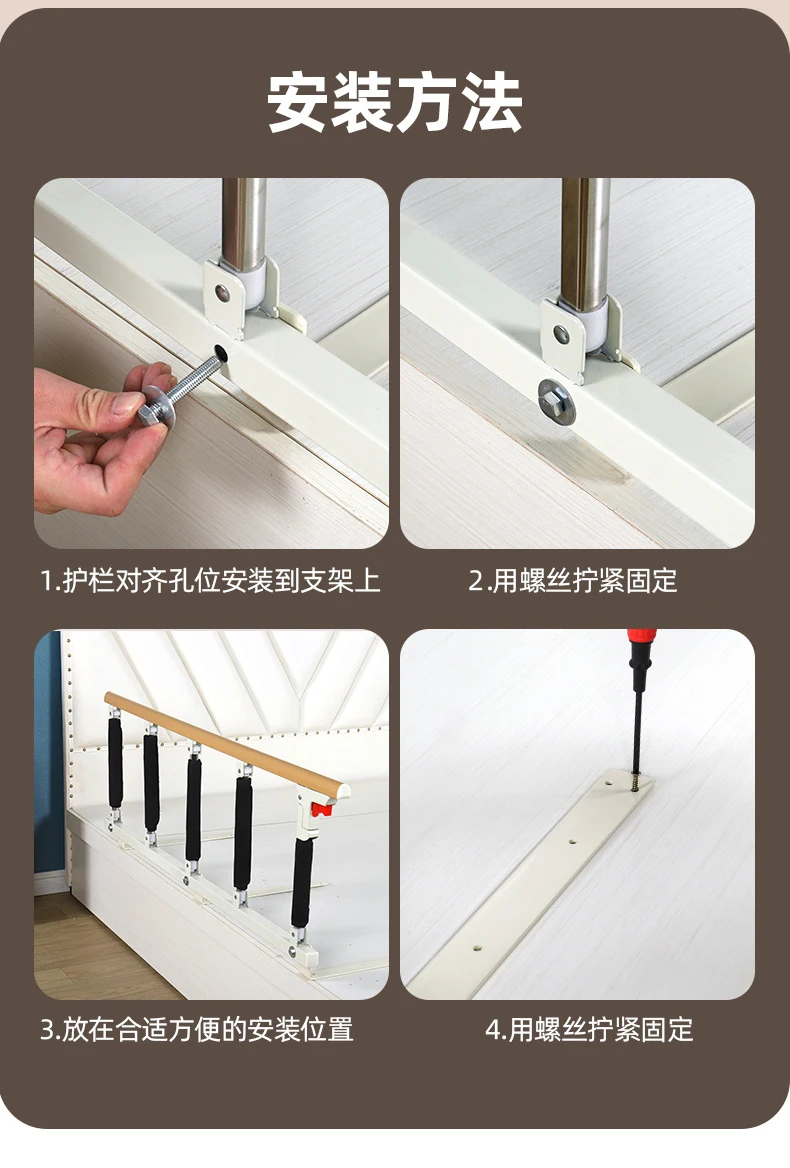 安装方法

1.护栏对齐孔位安装到支架上

2.用螺丝拧紧固定

3.放在合适方便的安装位置

4.用螺丝拧紧固定