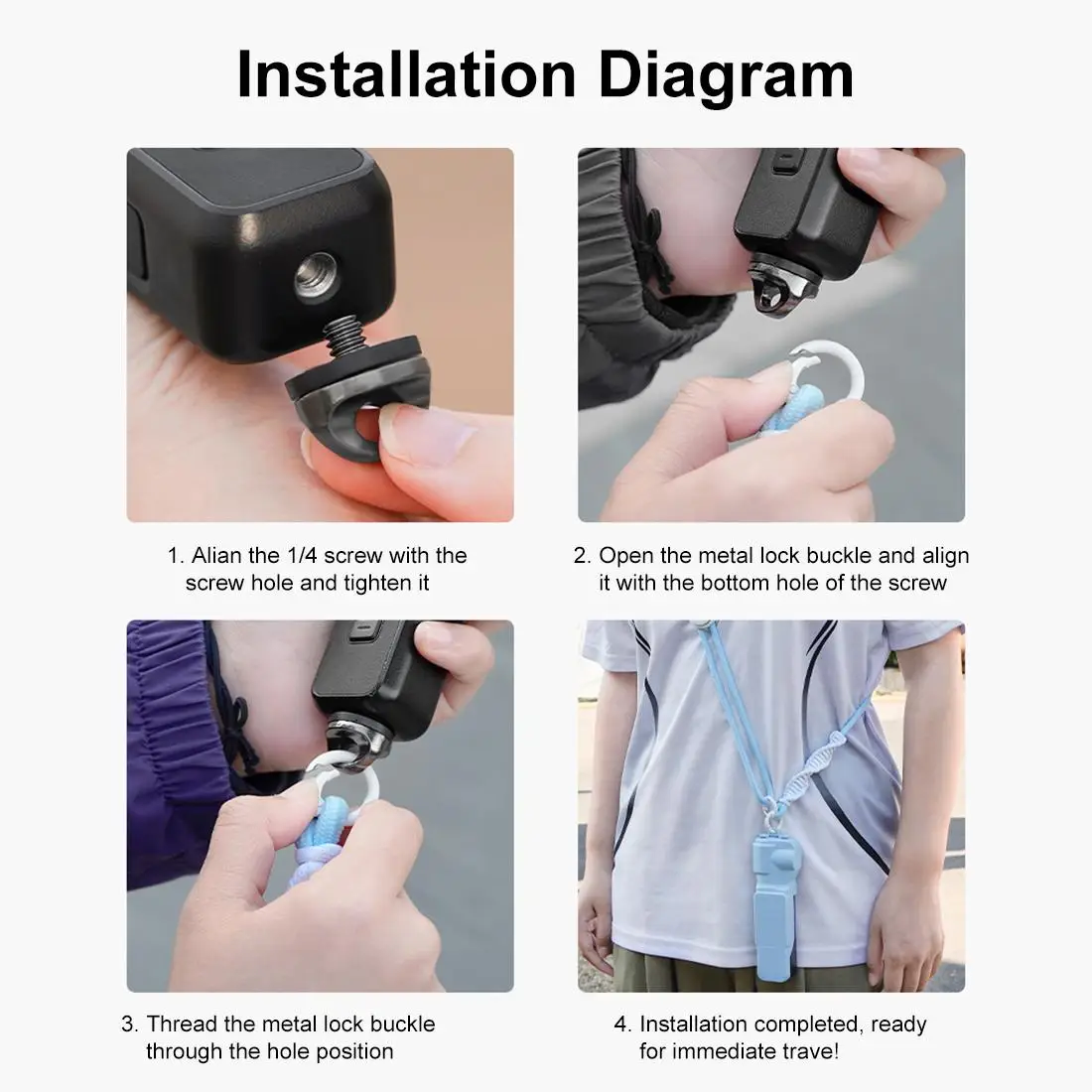 Installation Diagram

1. Alian the 1/4 screw with the screw hole and tighten it

2. Open the metal lock buckle and align it with the bottom hole of the screw

3. Thread the metal lock buckle through the hole position

4. Installation completed, ready for immediate trave!