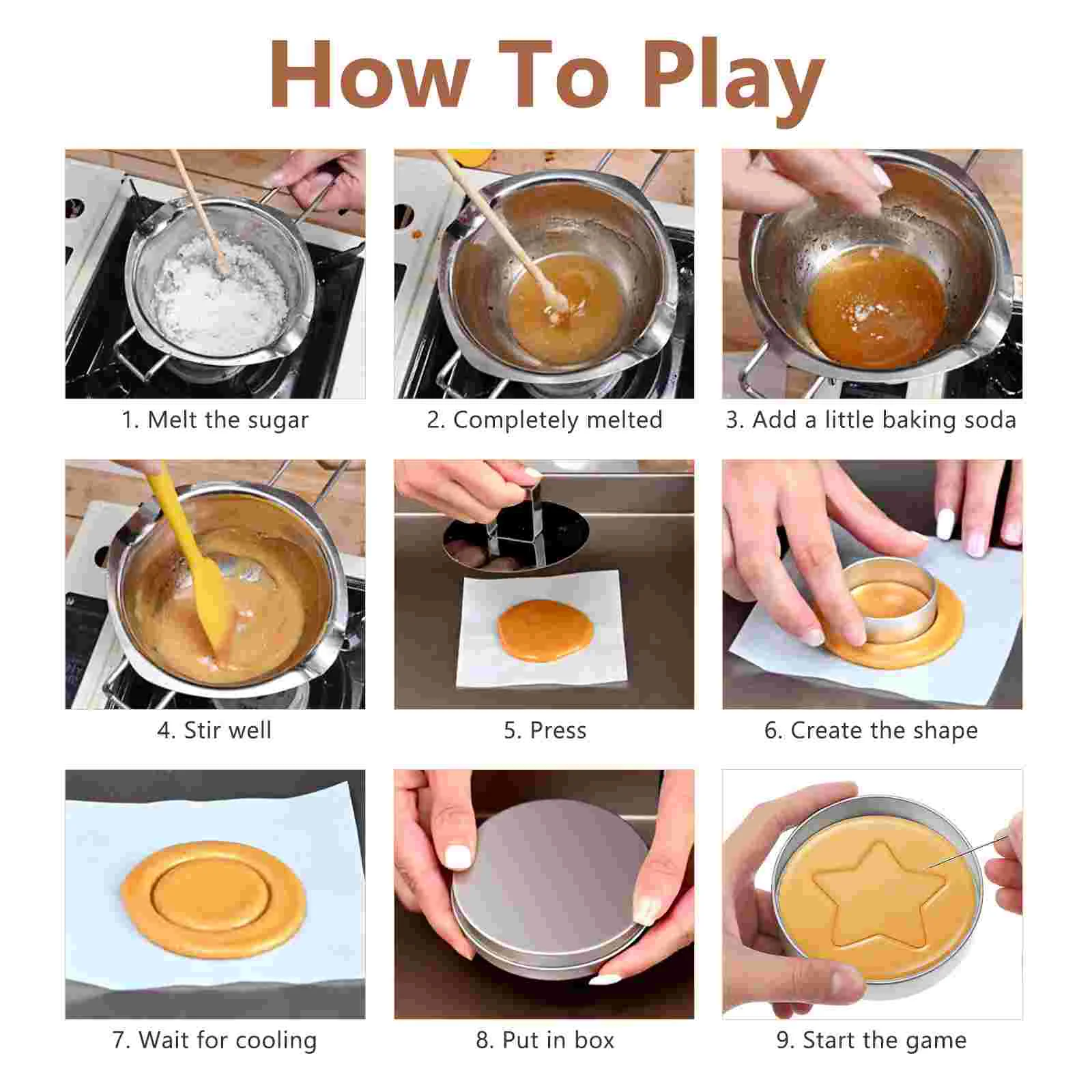 How To Play

1. Melt the sugar

2. Completely melted

3. Add a little baking soda

4. Stir well

5. Press

6. Create the shape

7. Wait for cooling

8. Put in box

9. Start the game