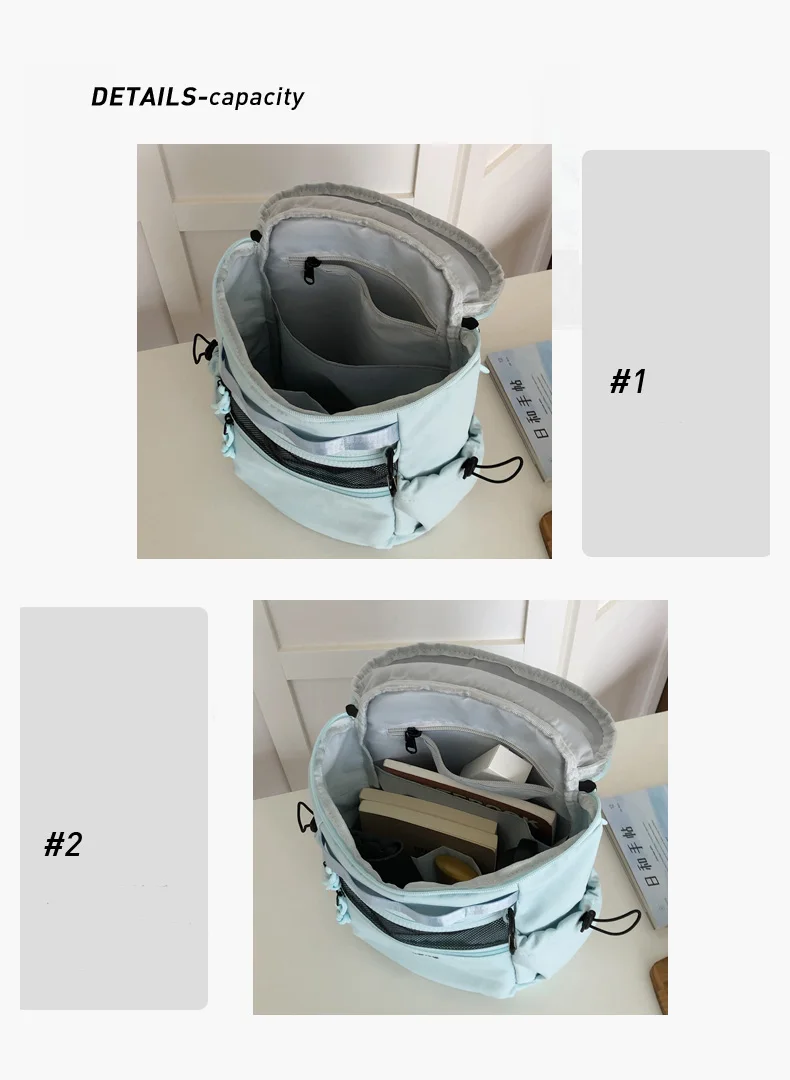 DETAILS-capacity

日和手帖

#1

#2

日和手帖