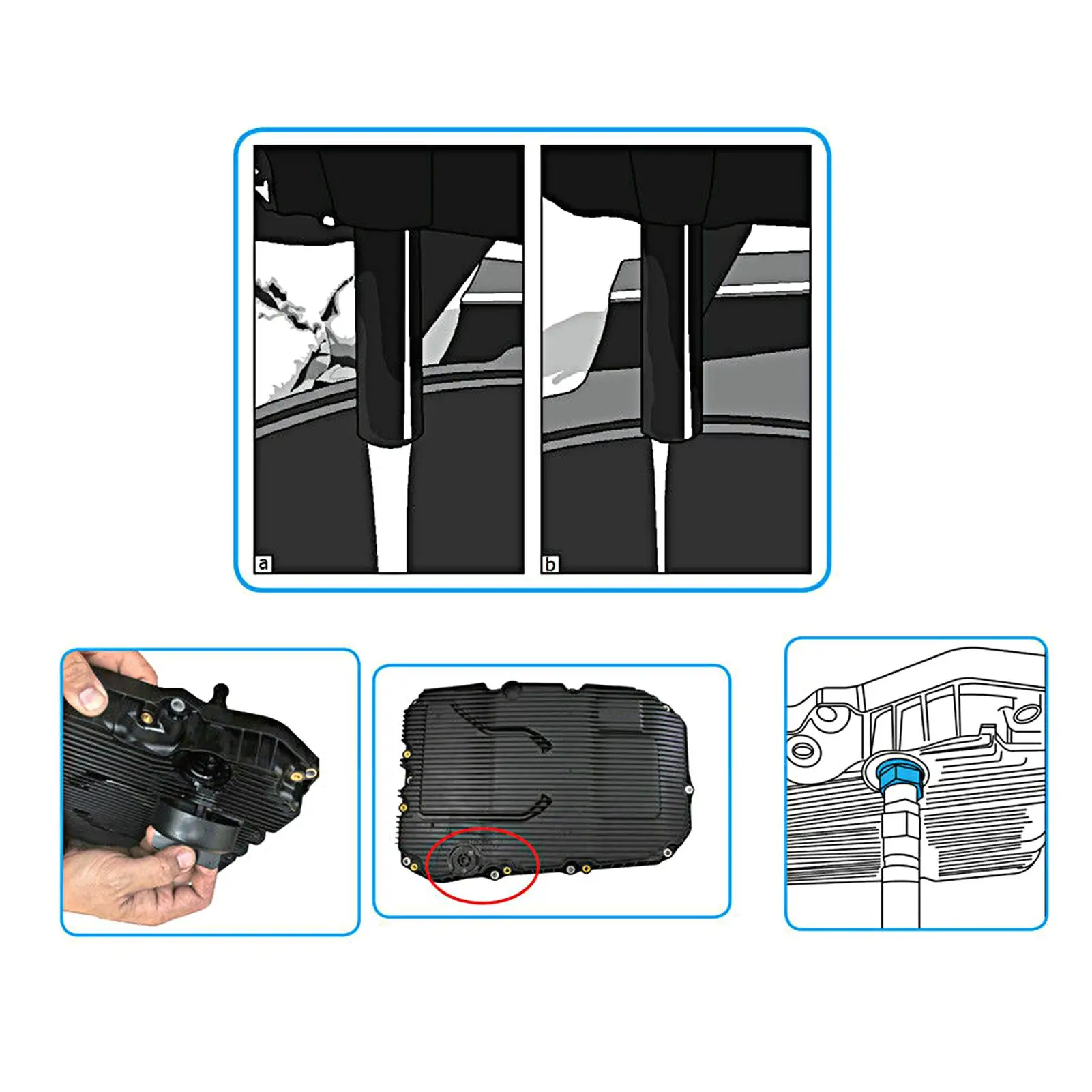 a

b