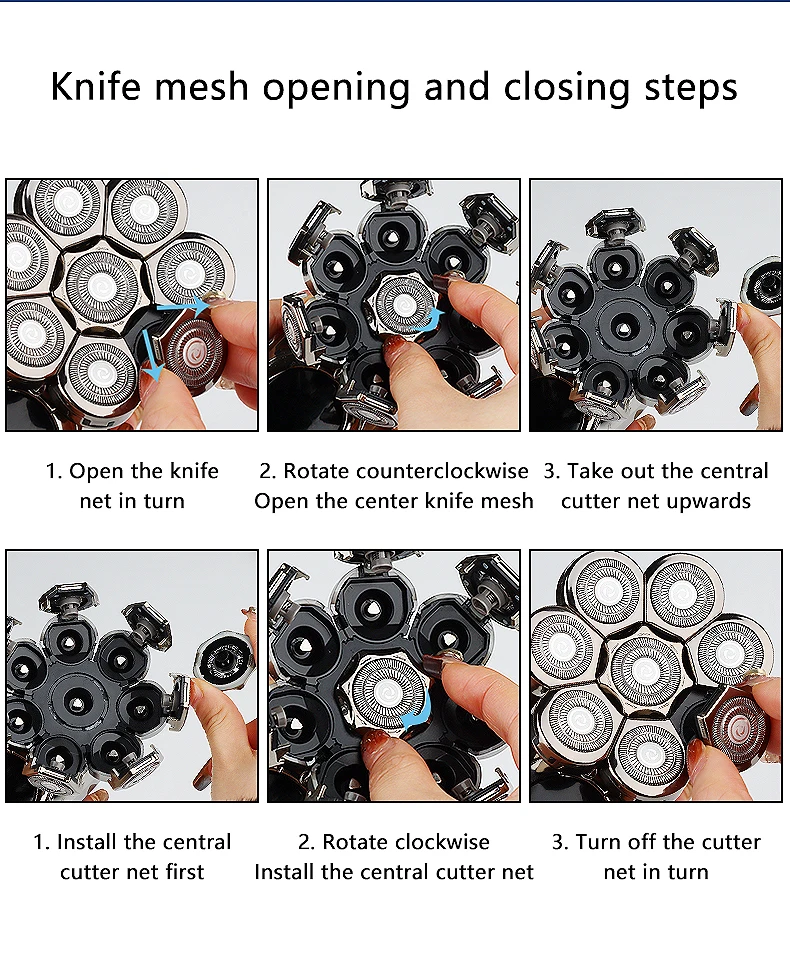 Knife mesh opening and closing steps

1. Open the knife net in turn

2. Rotate counterclockwise Open the center knife mesh

3. Take out the central cutter net upwards

1. Install the central cutter net first

2. Rotate clockwise Install the central cutter net

3. Turn off the cutter net in turn