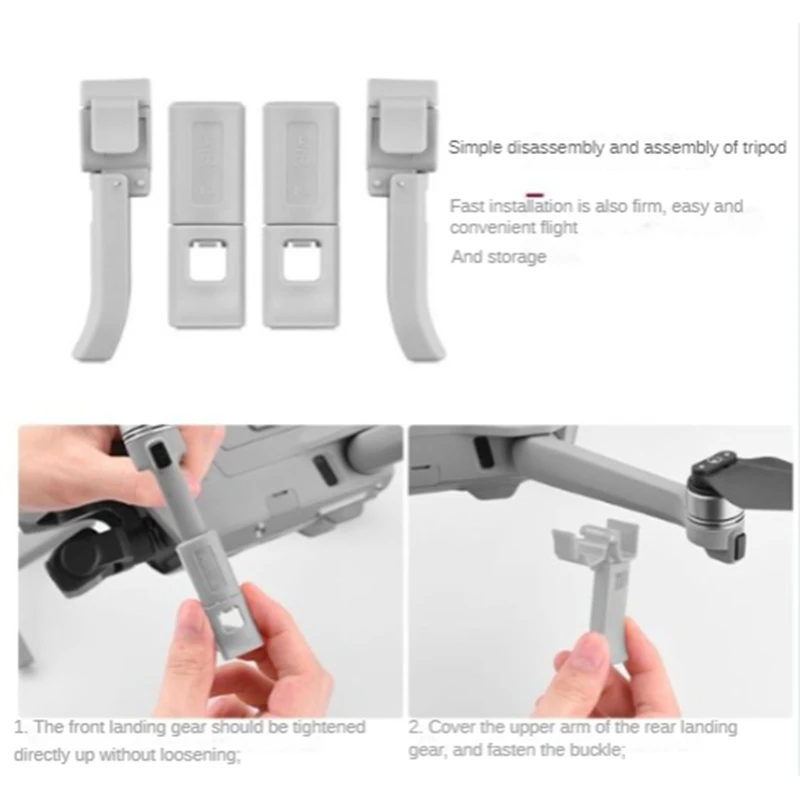 Simple disassembly and assembly of tripod

Fast installation is also firm, easy and convenient flight

And storage

1. The front landing gear should be tightened directly up without loosening;

2. Cover the upper arm of the rear landing gear, and fasten the buckle;