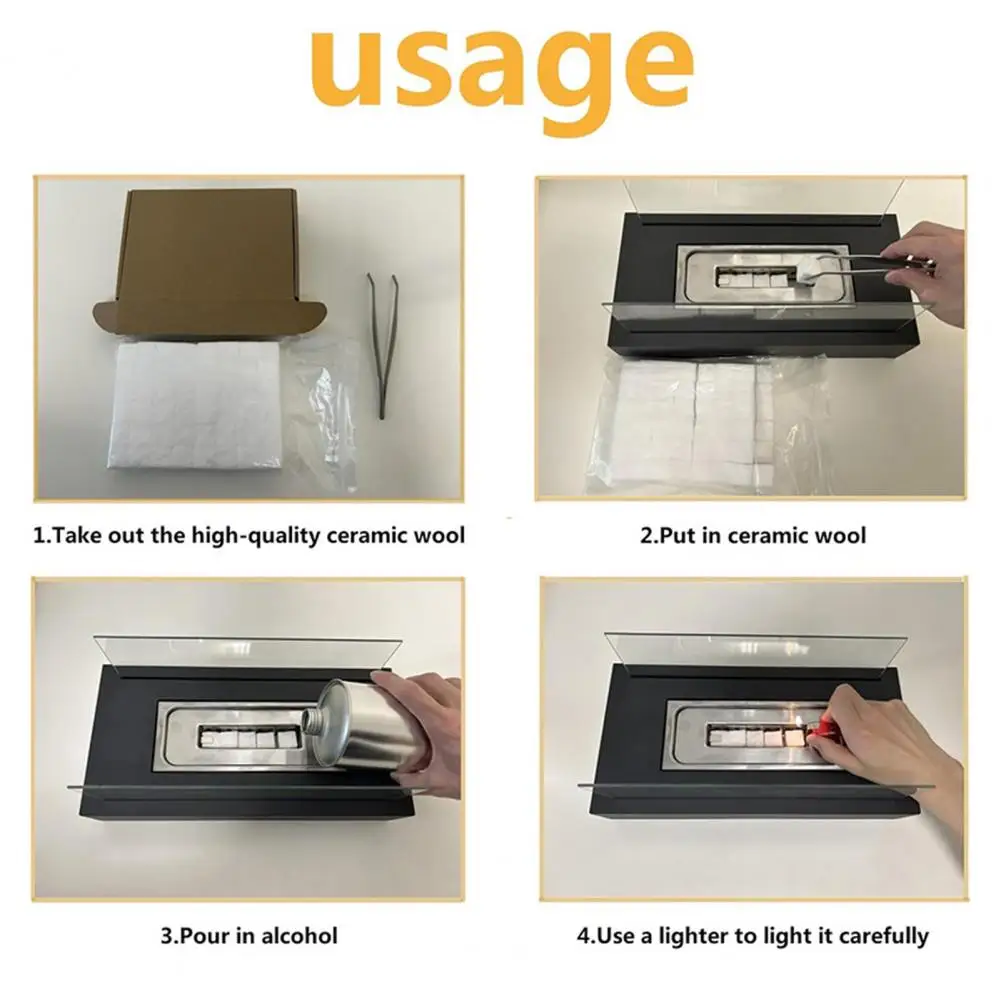 usage

1.Take out the high-quality ceramic wool

2.Put in ceramic wool

3.Pour in alcohol

4.Use a lighter to light it carefully