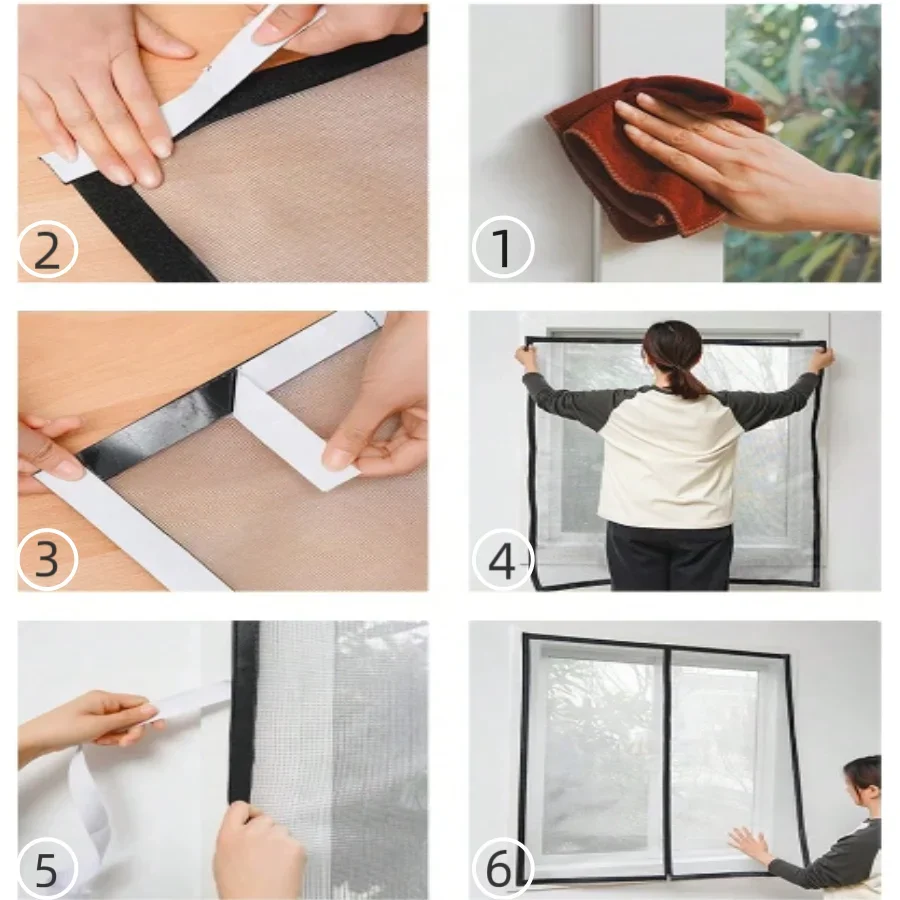 2

1

3

4

5

6