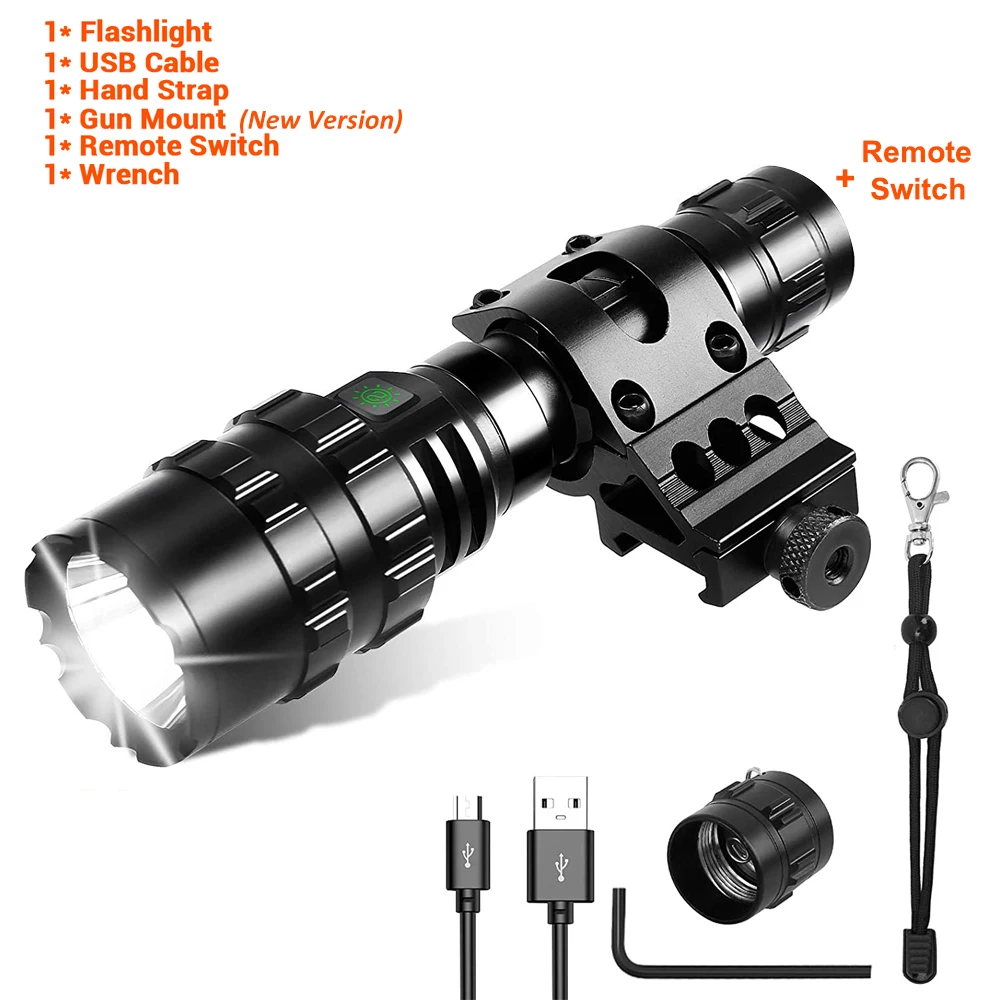 1* Flashlight
1* USB Cable
1* Hand Strap
1* Gun Mount (New Version)
1* Remote Switch
1* Wrench

+ Remote Switch