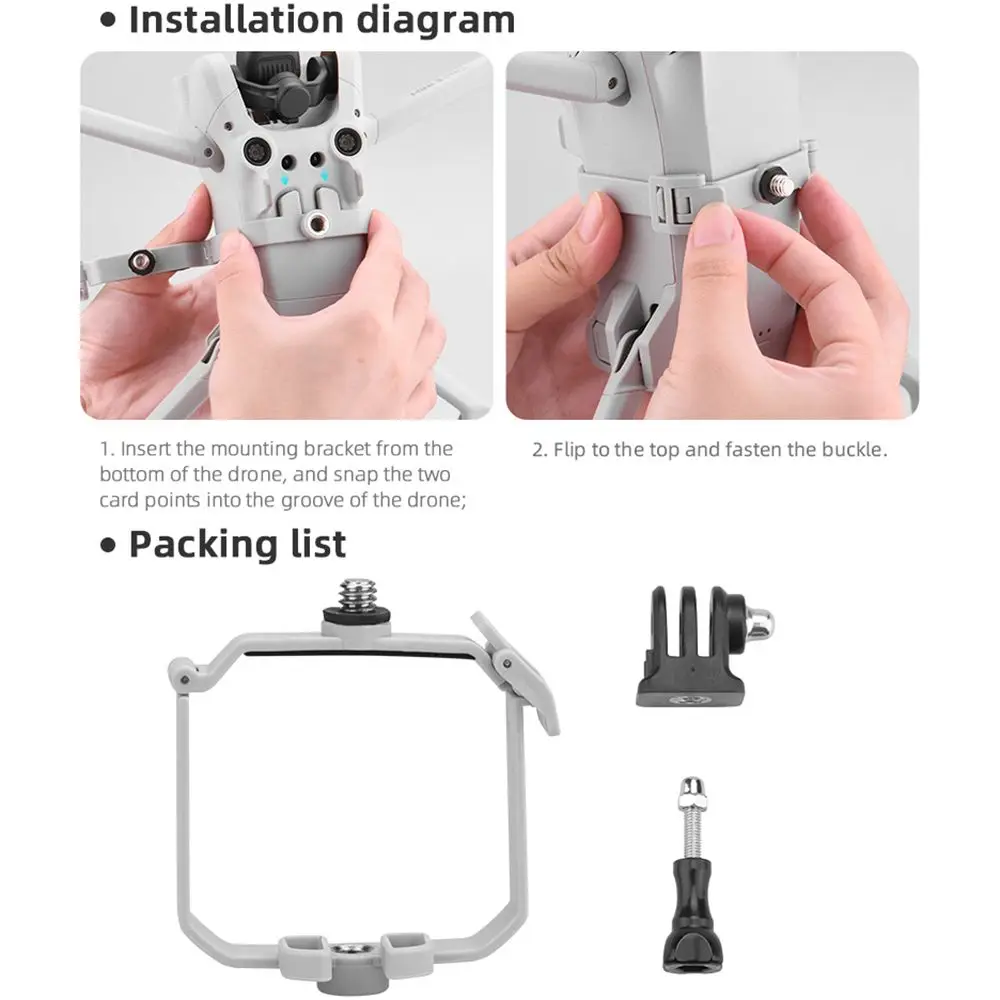 • Installation diagram

1. Insert the mounting bracket from the bottom of the drone, and snap the two card points into the groove of the drone;

2. Flip to the top and fasten the buckle.

• Packing list