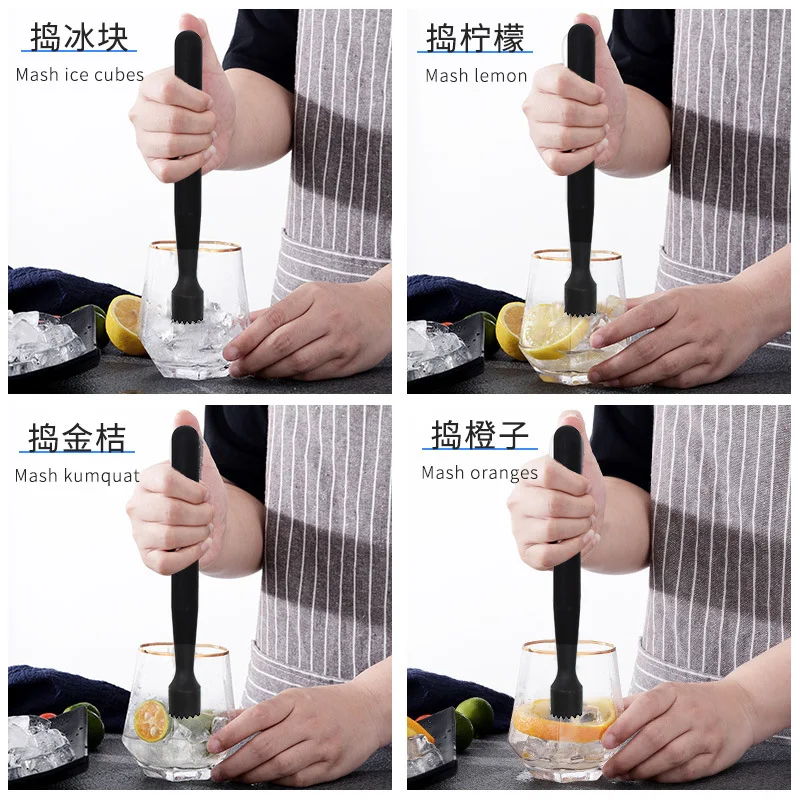 捣冰块
Mash ice cubes

捣柠檬
Mash lemon

捣金桔
Mash kumquat

捣橙子
Mash oranges